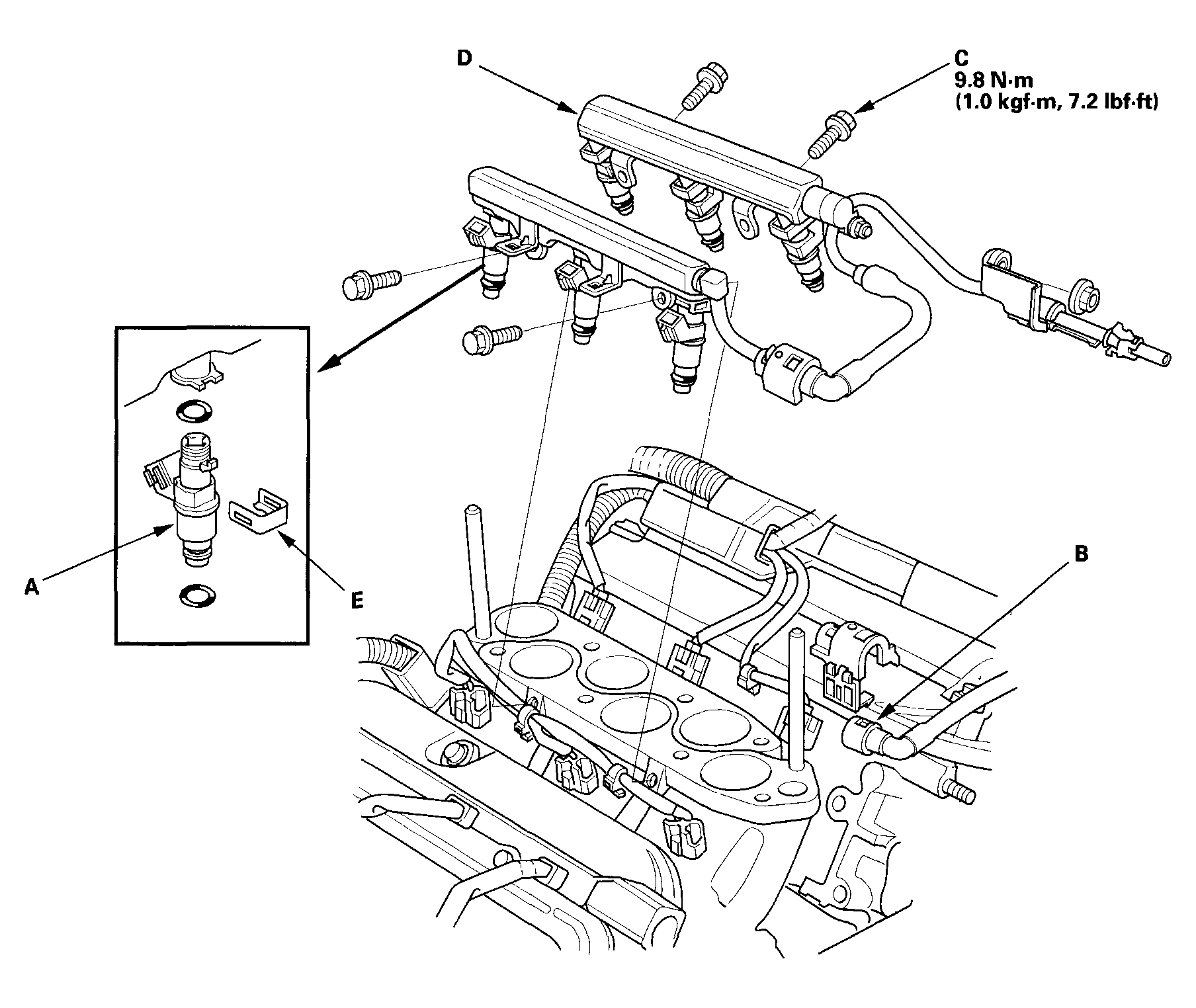 D

C
9.8 N·m
(1.0 kgf·m, 7.2 lbf·ft)

A

E

B