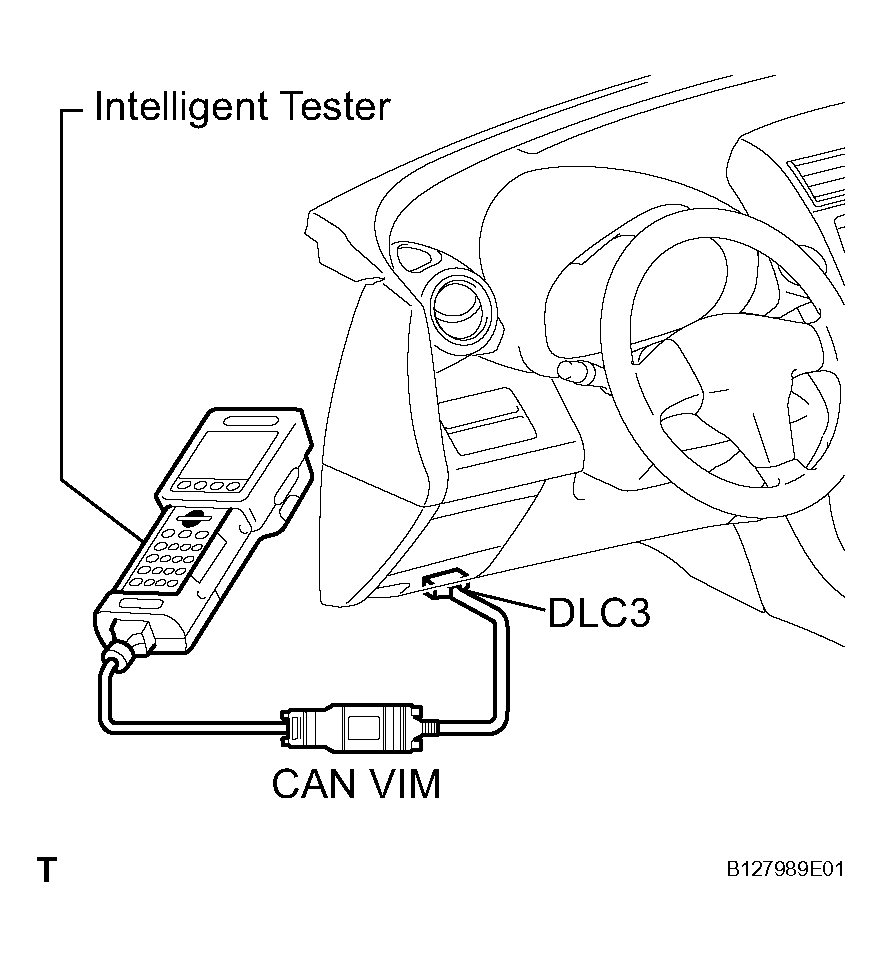 Intelligent Tester

DLC3

CAN VIM

T

B127989E01