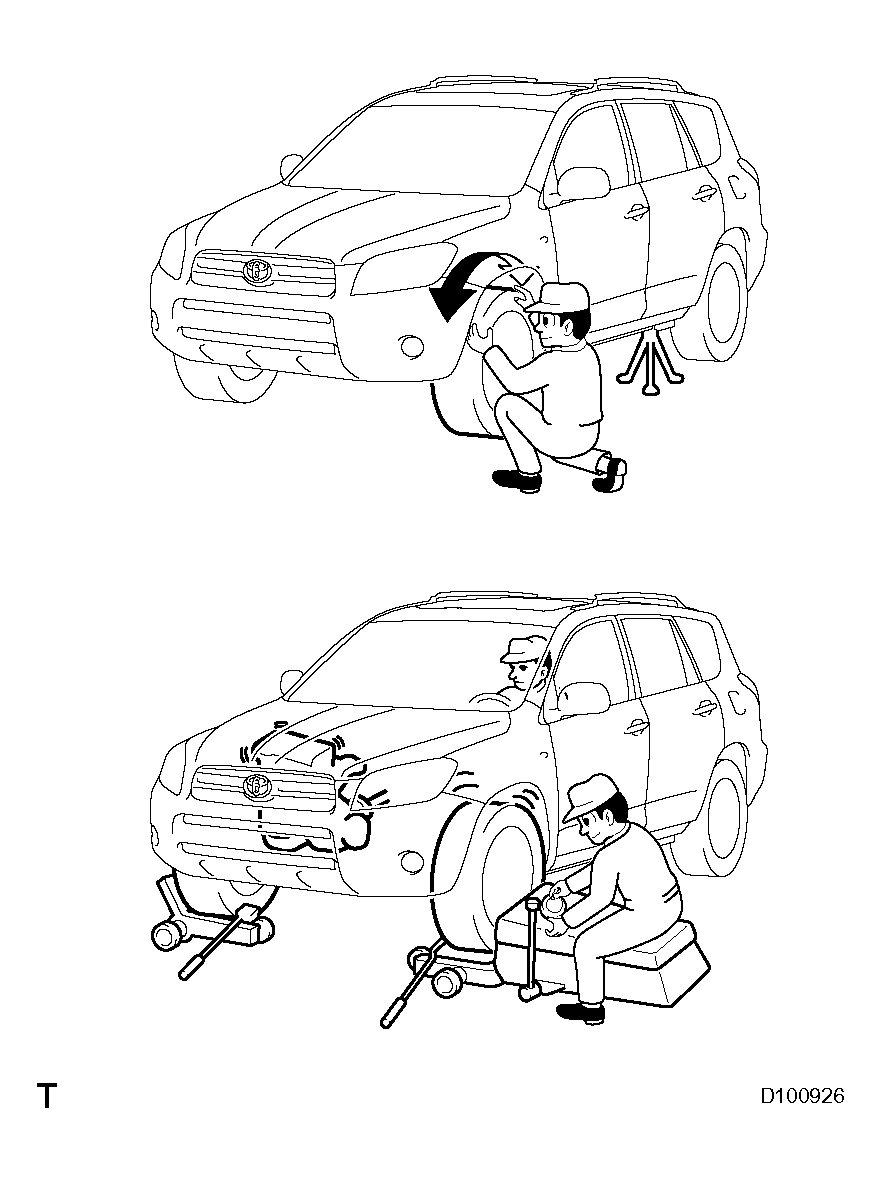 T

D100926