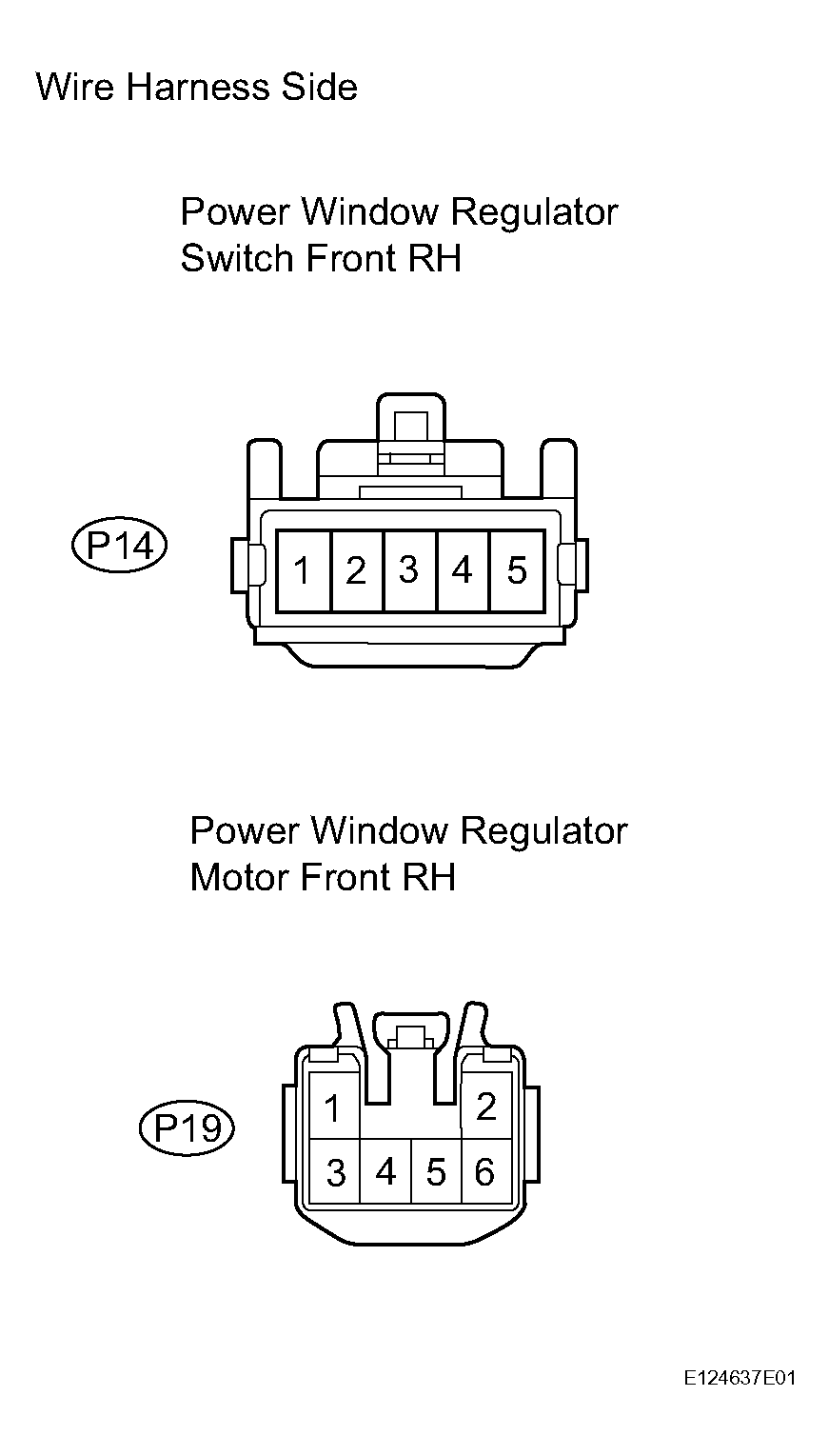 Wire Harness Side

Power Window Regulator
Switch Front RH

P14

1 2 3 4 5

Power Window Regulator
Motor Front RH

P19

1 2
3 4 5 6

E124637E01