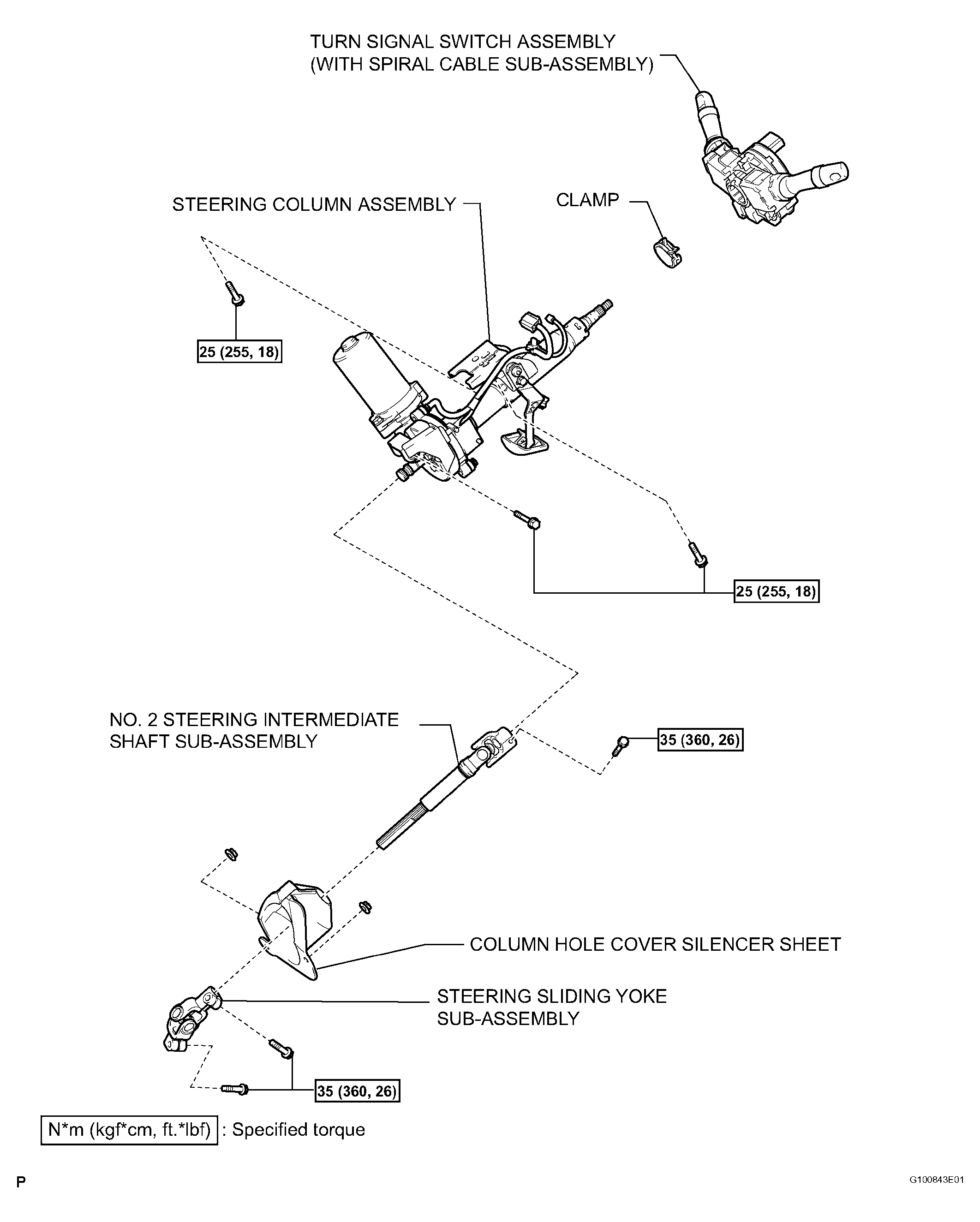 TURN SIGNAL SWITCH ASSEMBLY (WITH SPIRAL CABLE SUB-ASSEMBLY)

STEERING COLUMN ASSEMBLY

CLAMP

25 (255, 18)

25 (255, 18)

NO. 2 STEERING INTERMEDIATE SHAFT SUB-ASSEMBLY

35 (360, 26)

COLUMN HOLE COVER SILENCER SHEET

STEERING SLIDING YOKE SUB-ASSEMBLY

35 (360, 26)

N*m (kgf*cm, ft.*lbf) : Specified torque

P

G100843E01