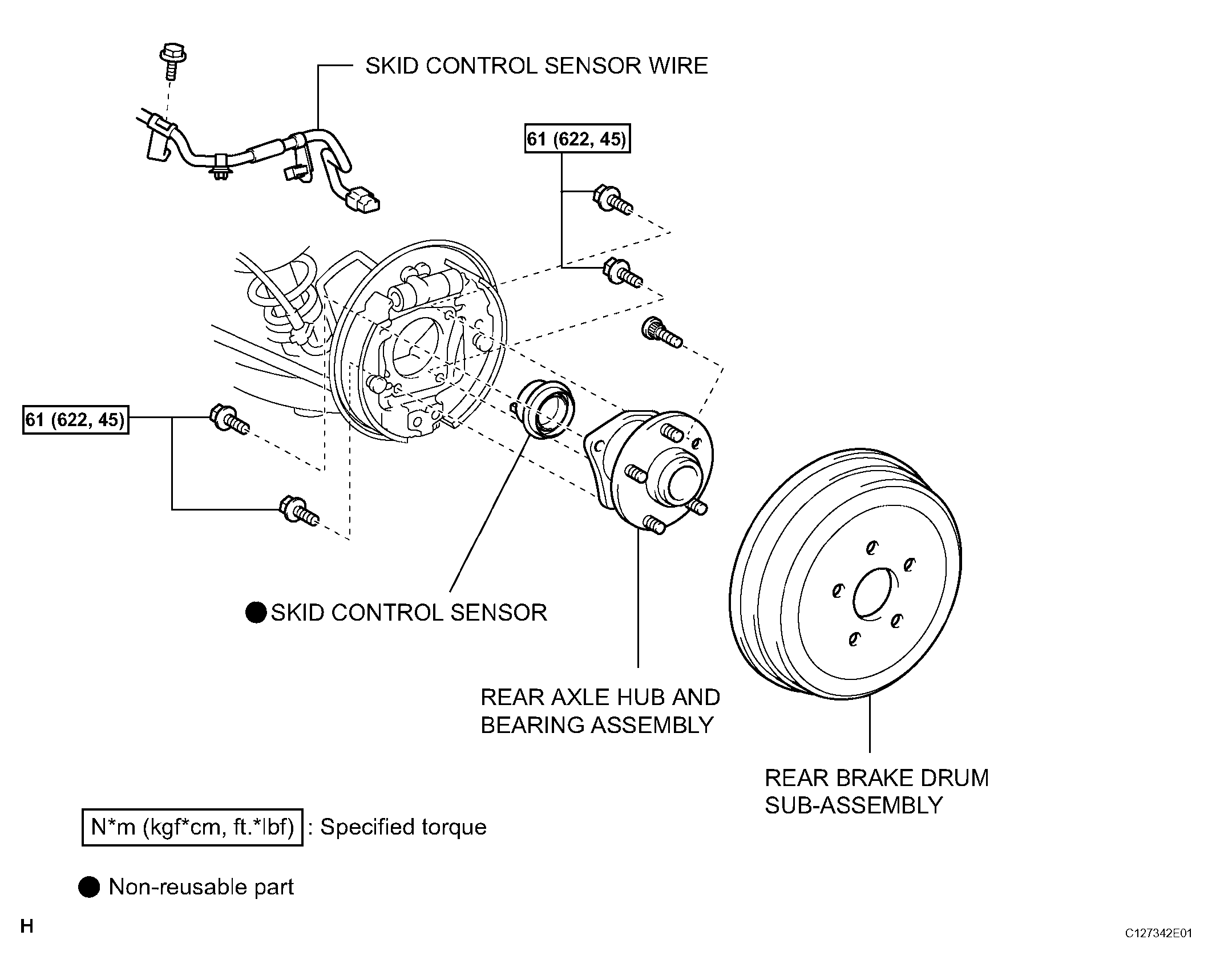 SKID CONTROL SENSOR WIRE

61 (622, 45)

61 (622, 45)

● SKID CONTROL SENSOR

REAR AXLE HUB AND BEARING ASSEMBLY

REAR BRAKE DRUM SUB-ASSEMBLY

N*m (kgf*cm, ft.*lbf) : Specified torque

● Non-reusable part

H

C127342E01