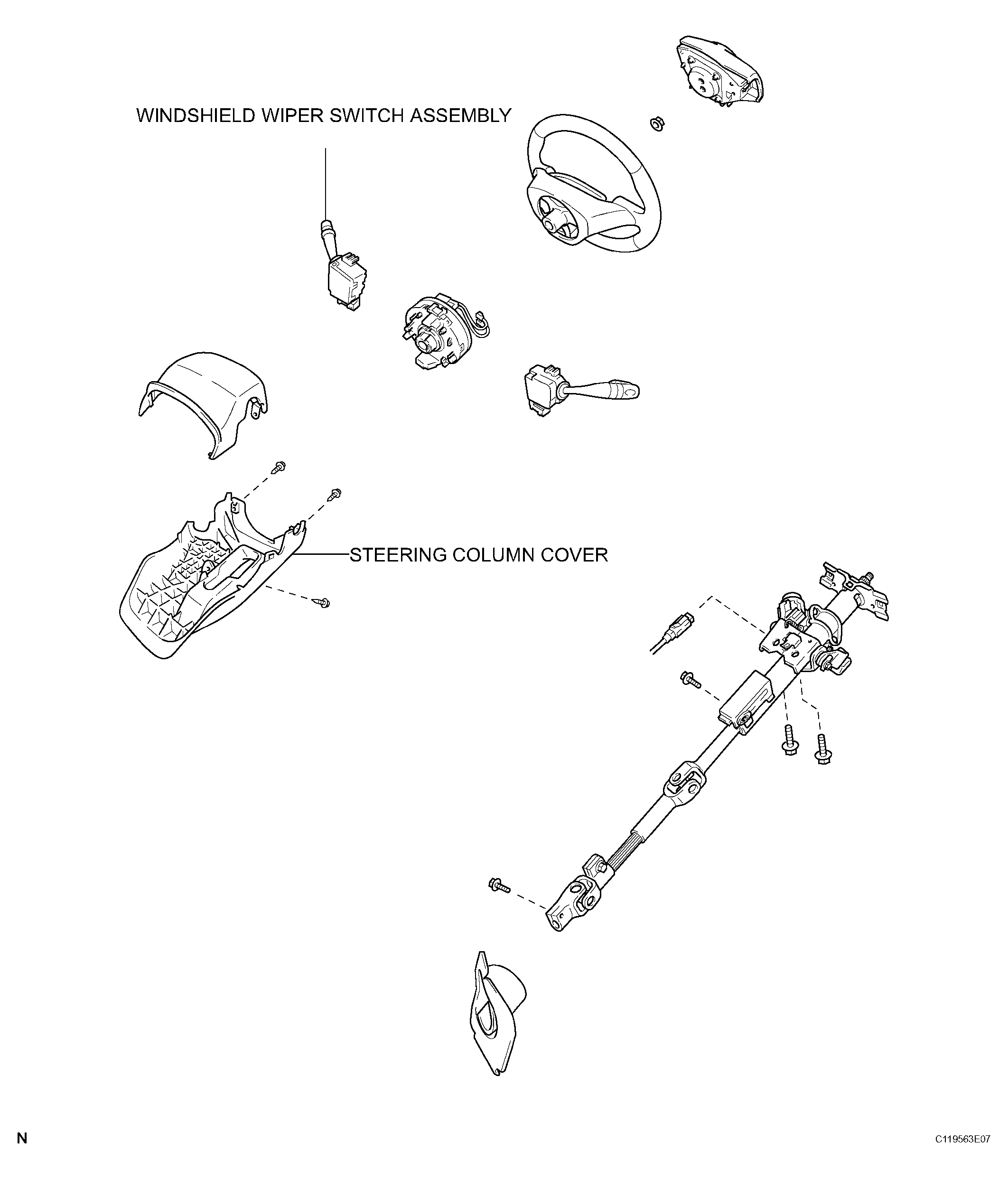 WINDSHIELD WIPER SWITCH ASSEMBLY

STEERING COLUMN COVER

N

C119563E07