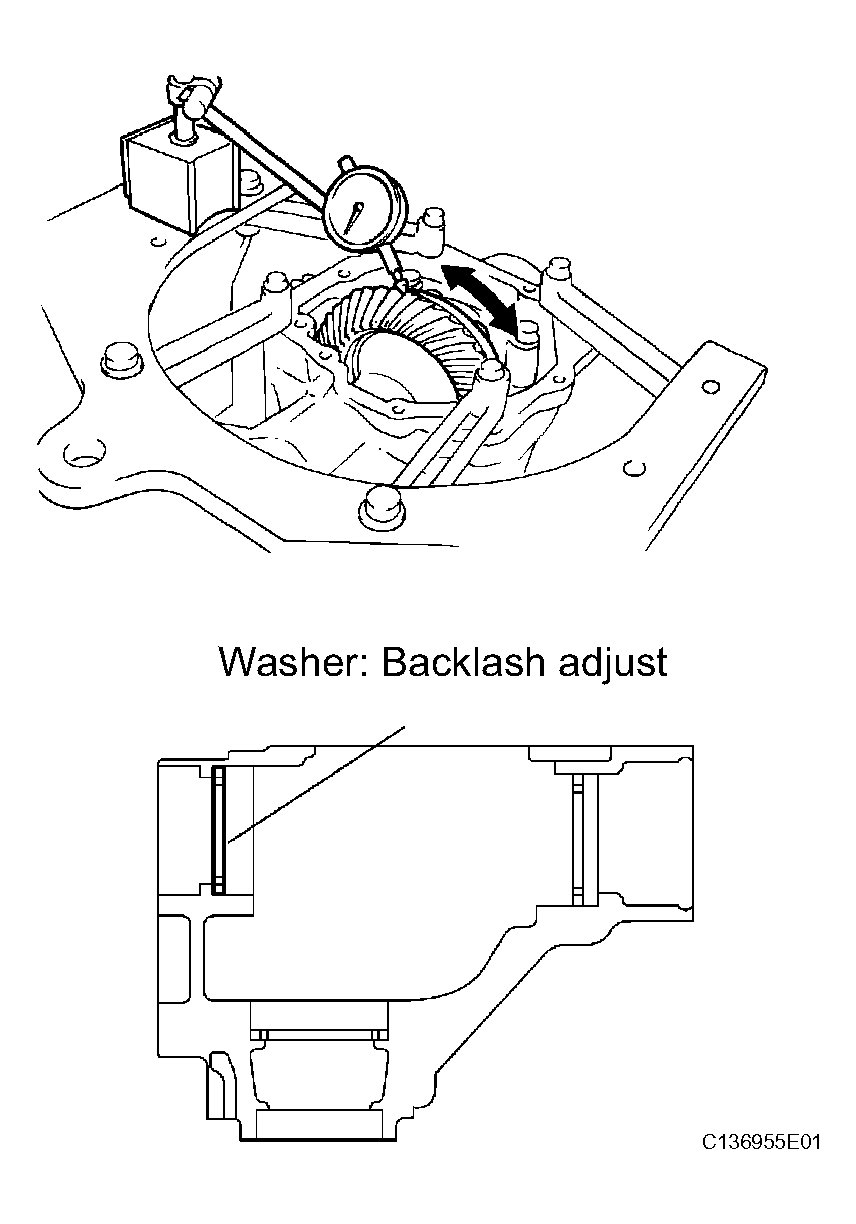 Washer: Backlash adjust

C136955E01