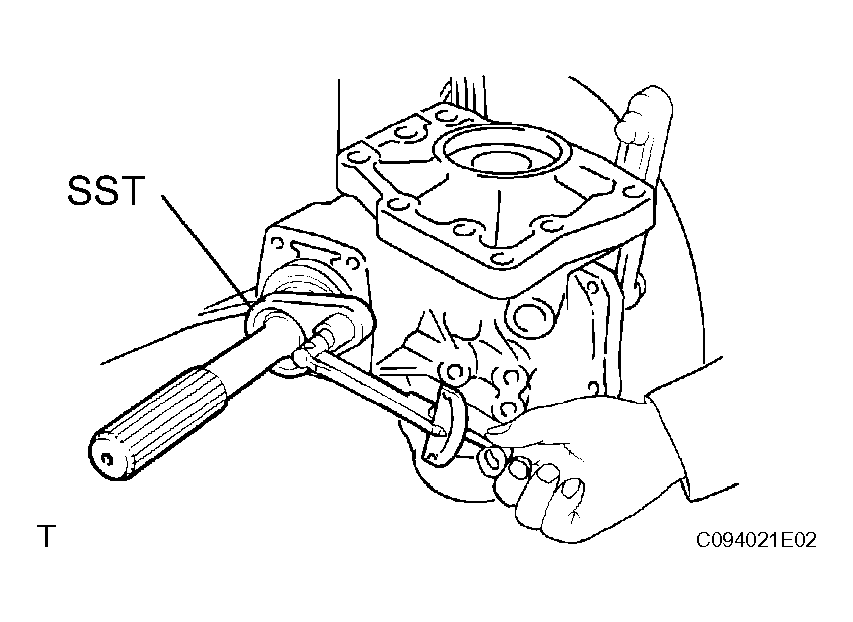 SST

T

C094021E02