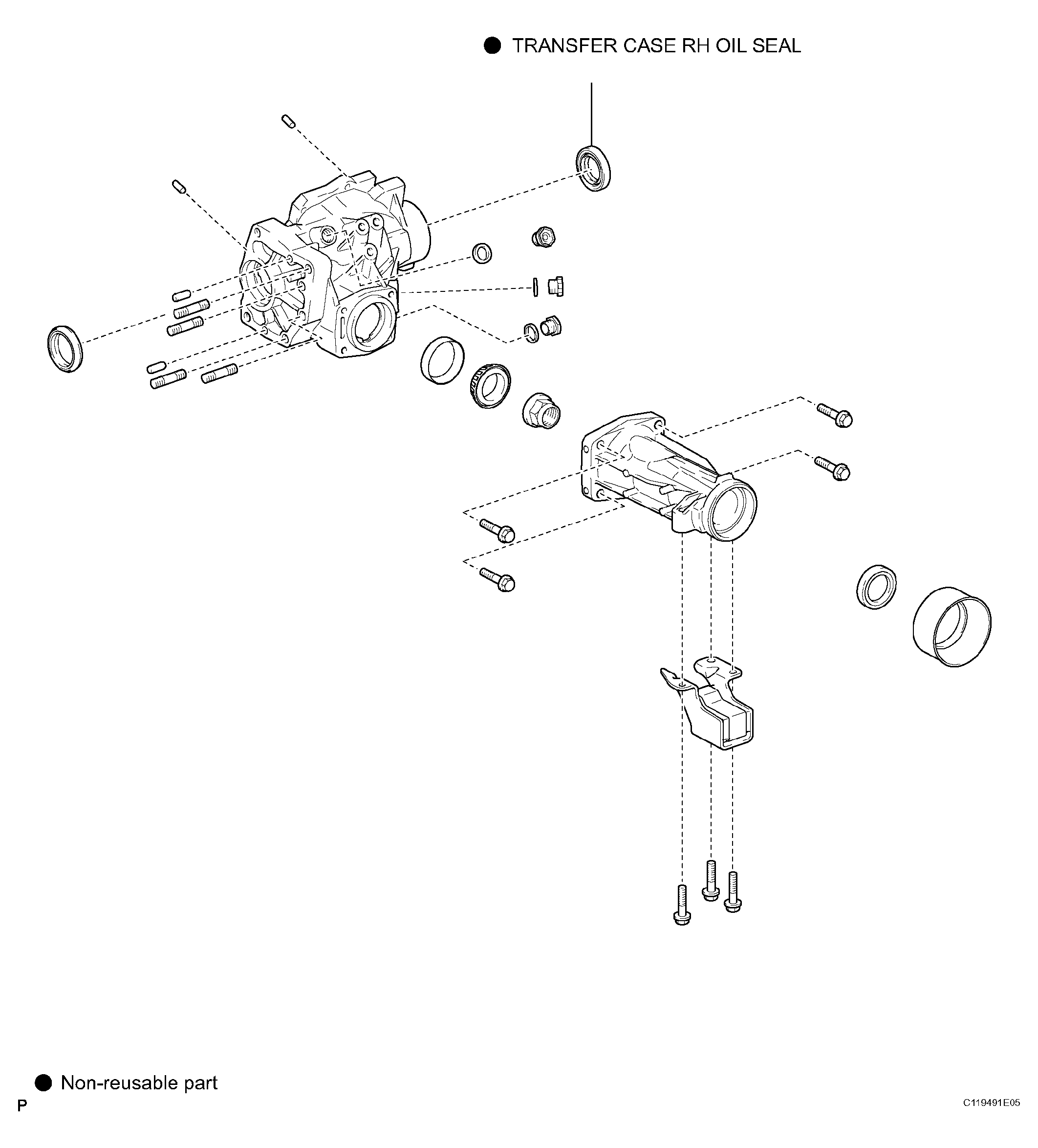 ● TRANSFER CASE RH OIL SEAL

● Non-reusable part

P

C119491E05