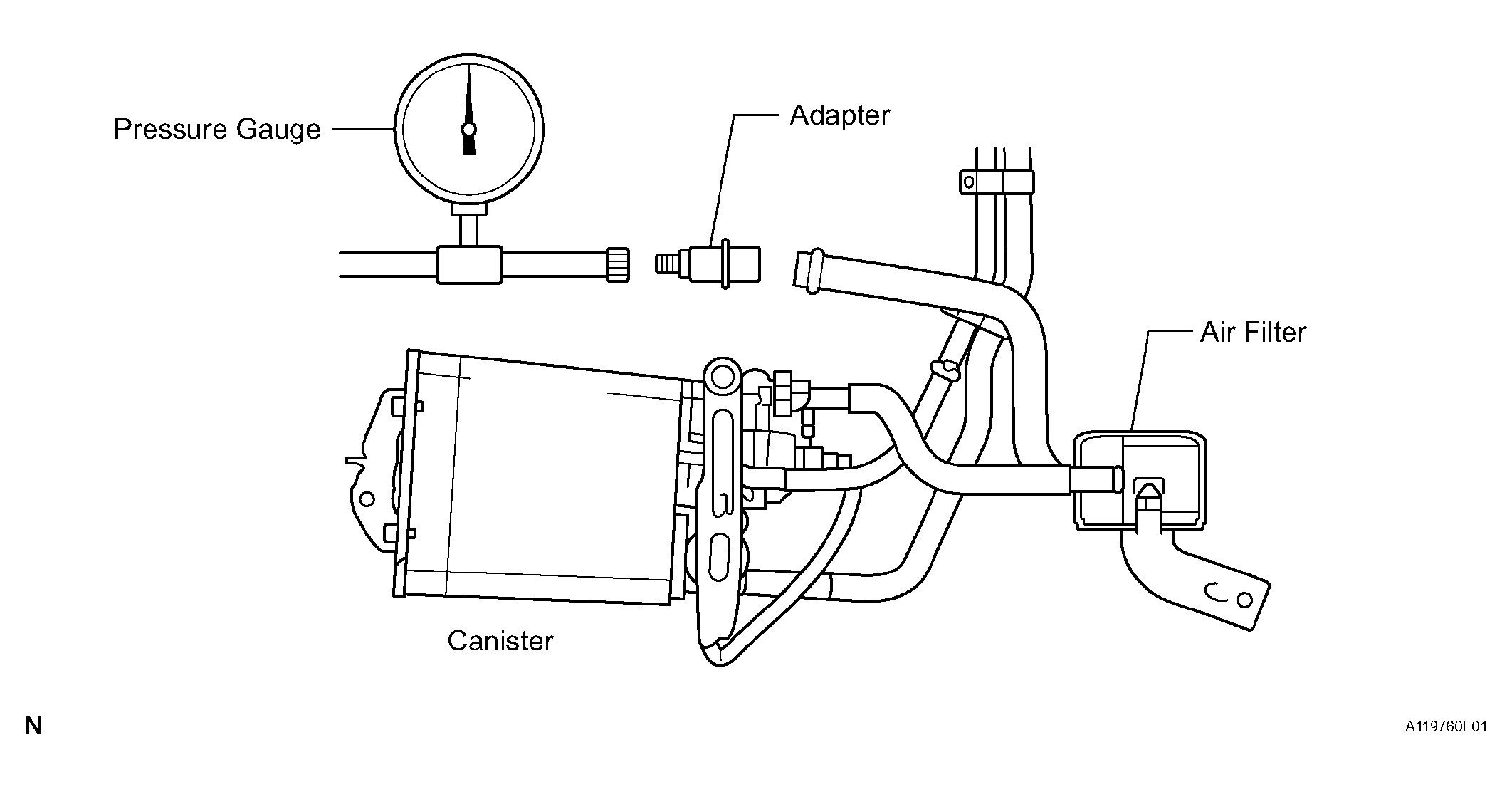 Pressure Gauge

Adapter

Air Filter

Canister

N

A119760E01