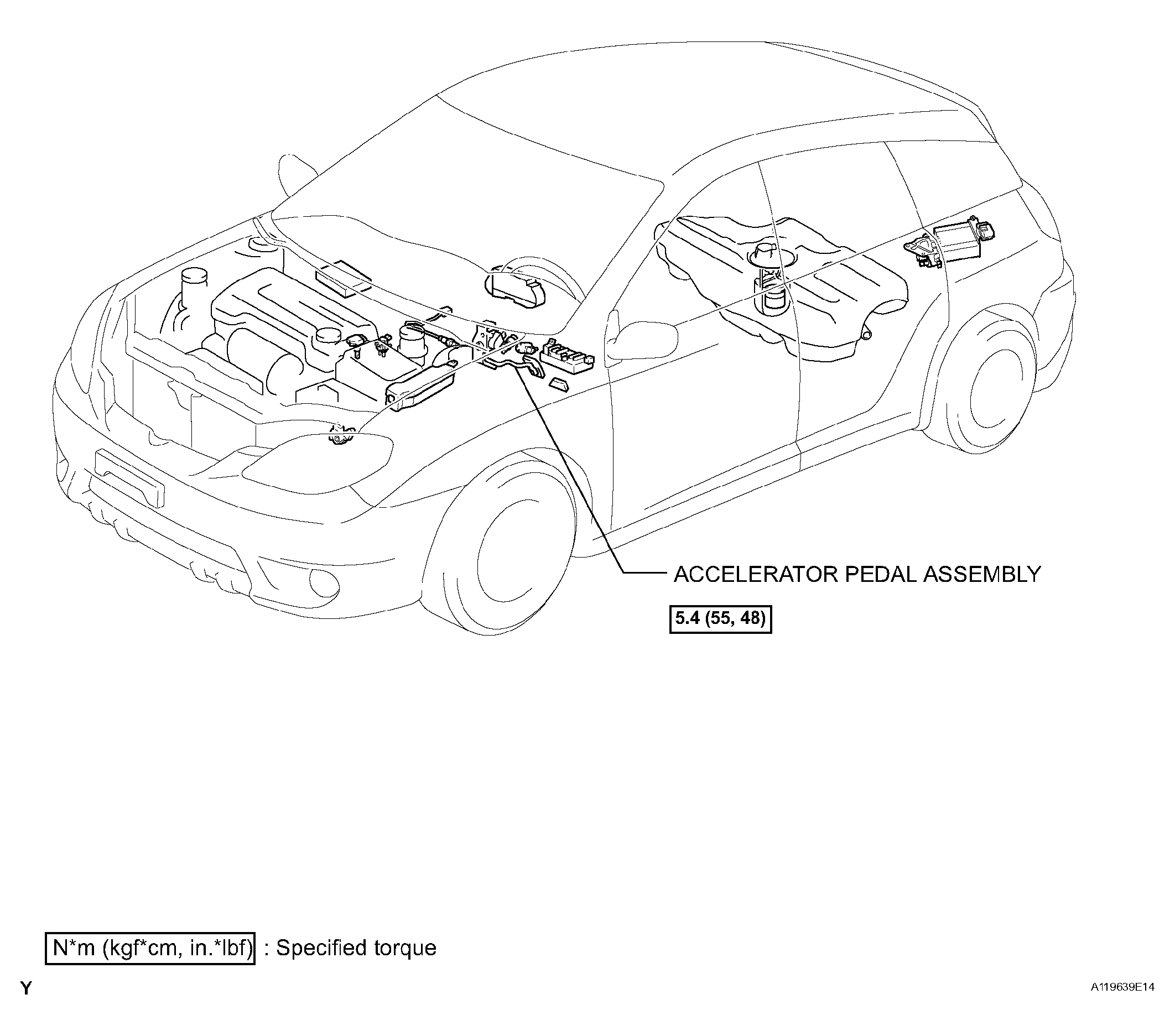 ACCELERATOR PEDAL ASSEMBLY

5.4 (55, 48)

N*m (kgf*cm, in.*lbf) : Specified torque

Y

A119639E14