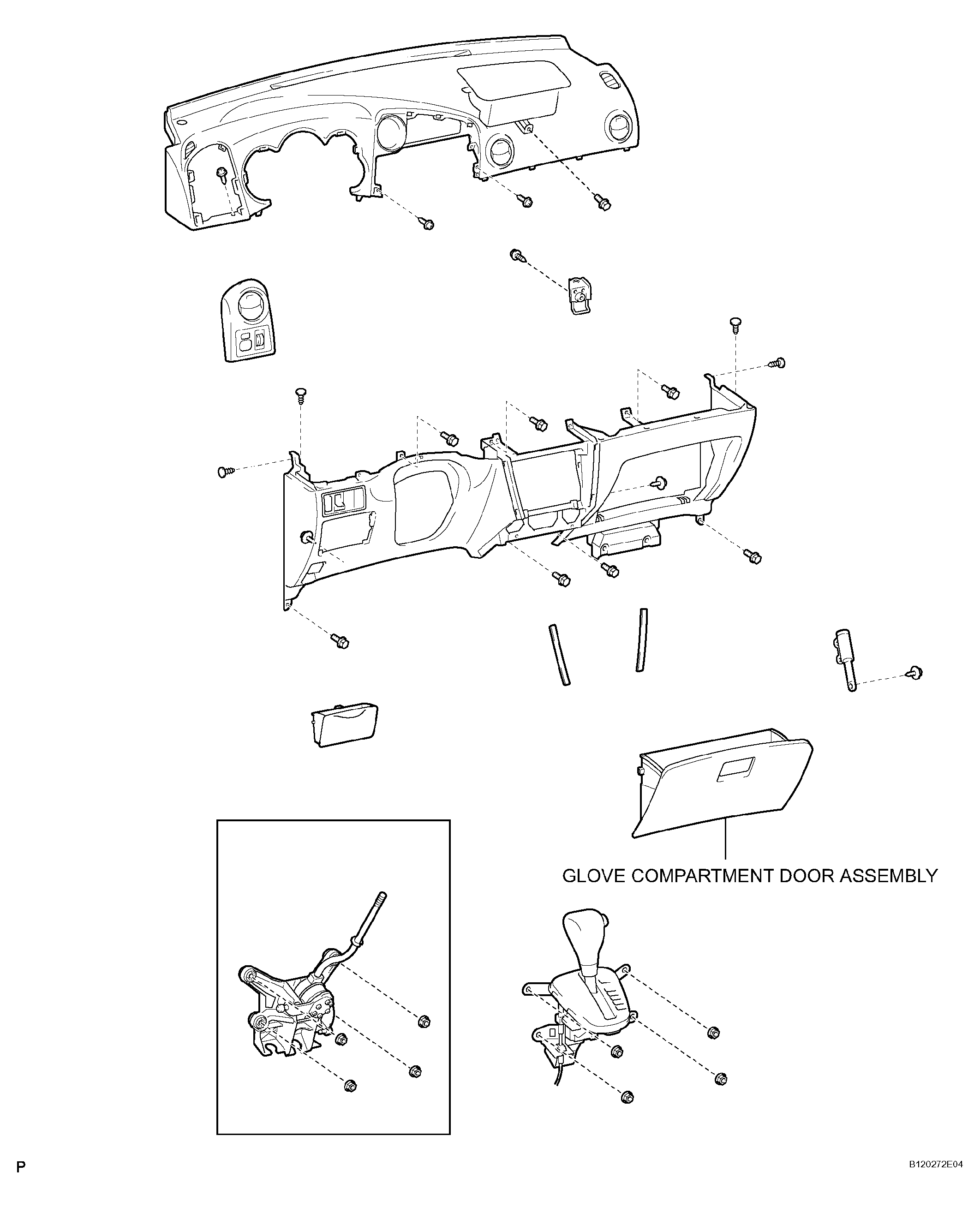 GLOVE COMPARTMENT DOOR ASSEMBLY

P

B120272E04