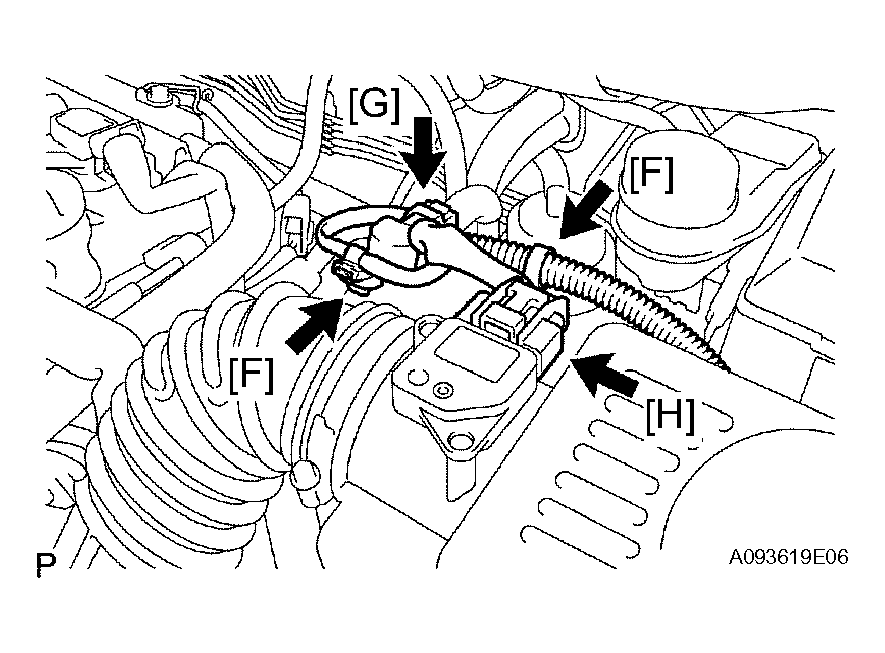 [G]
[F]
[F]
[H]
P
A093619E06