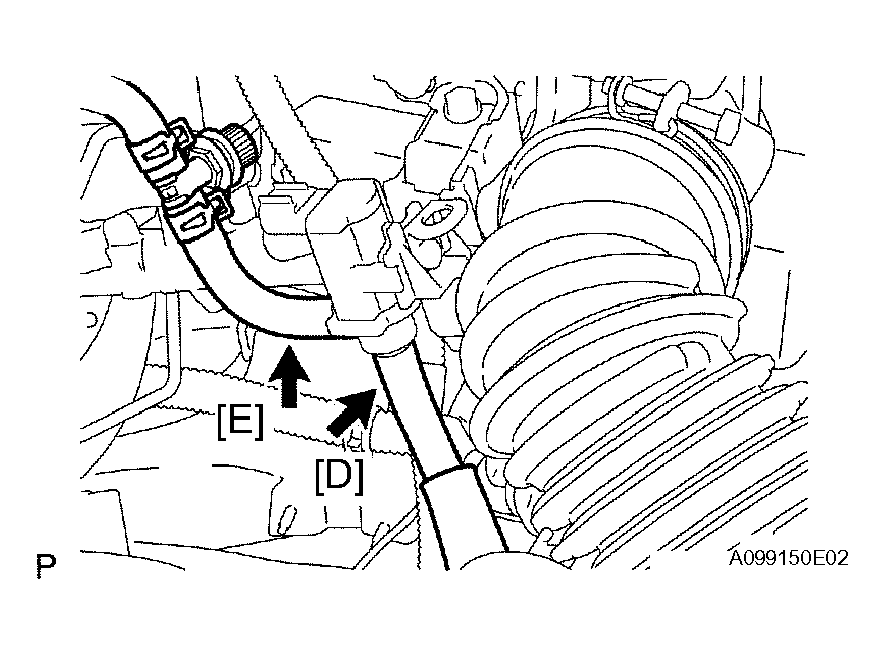 [E]
[D]
P
A099150E02