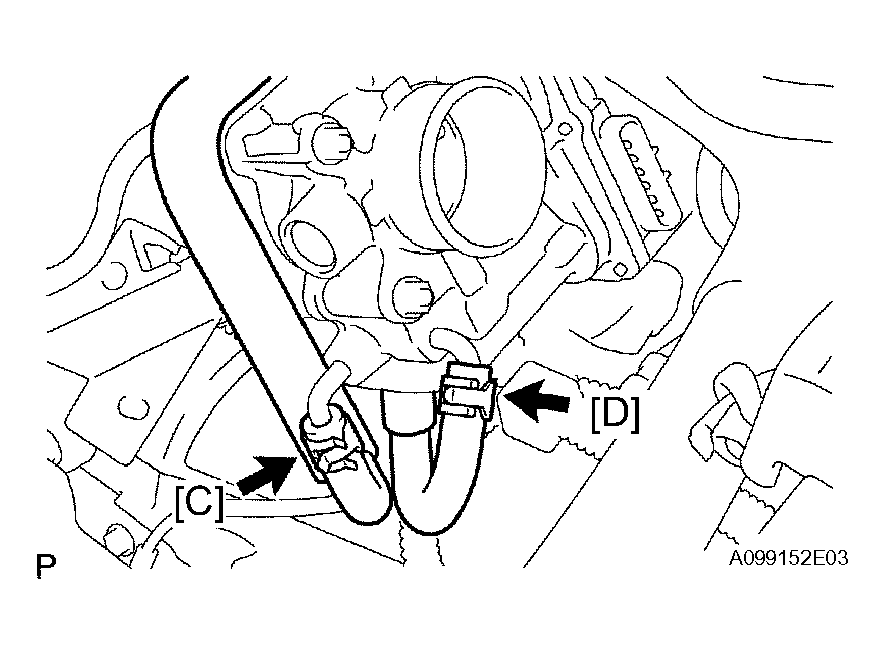 [D]
[C]
P
A099152E03