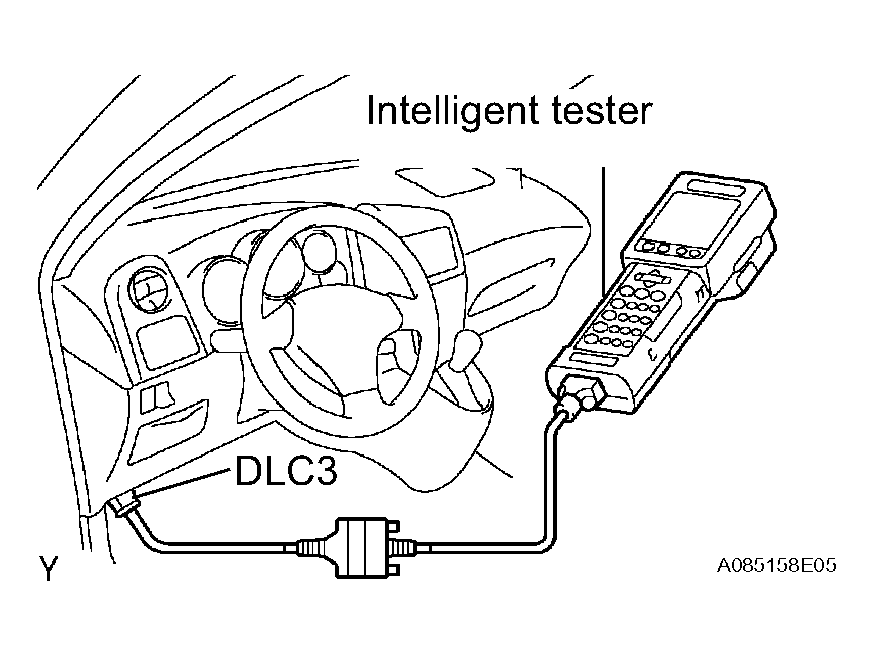 Intelligent tester

DLC3

Y

A085158E05