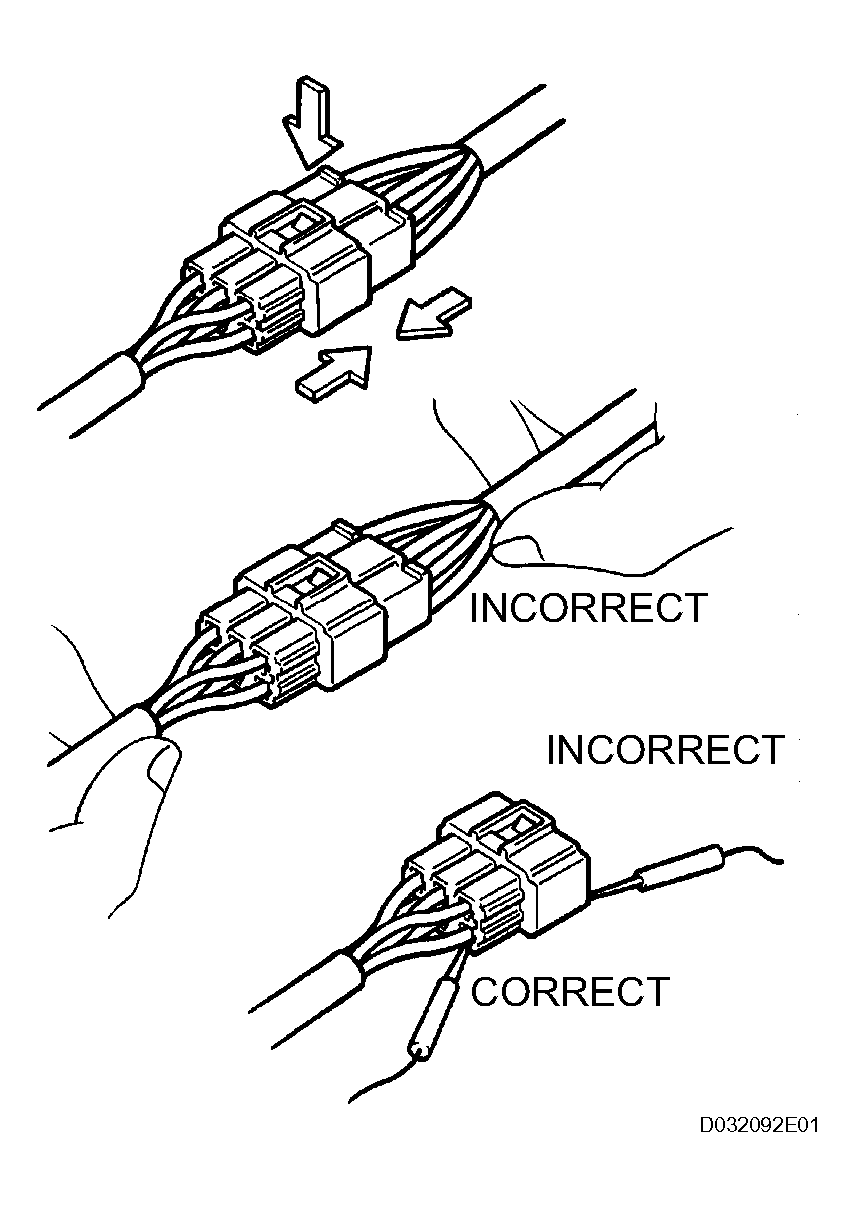 INCORRECT

INCORRECT

CORRECT

D032092E01