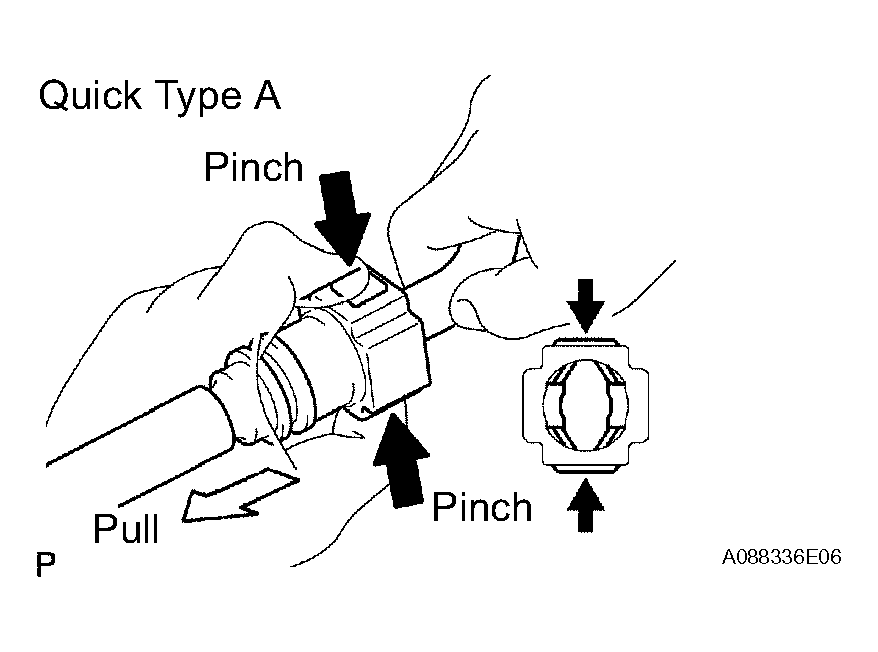 Quick Type A

Pinch

Pinch

Pull

P

A088336E06