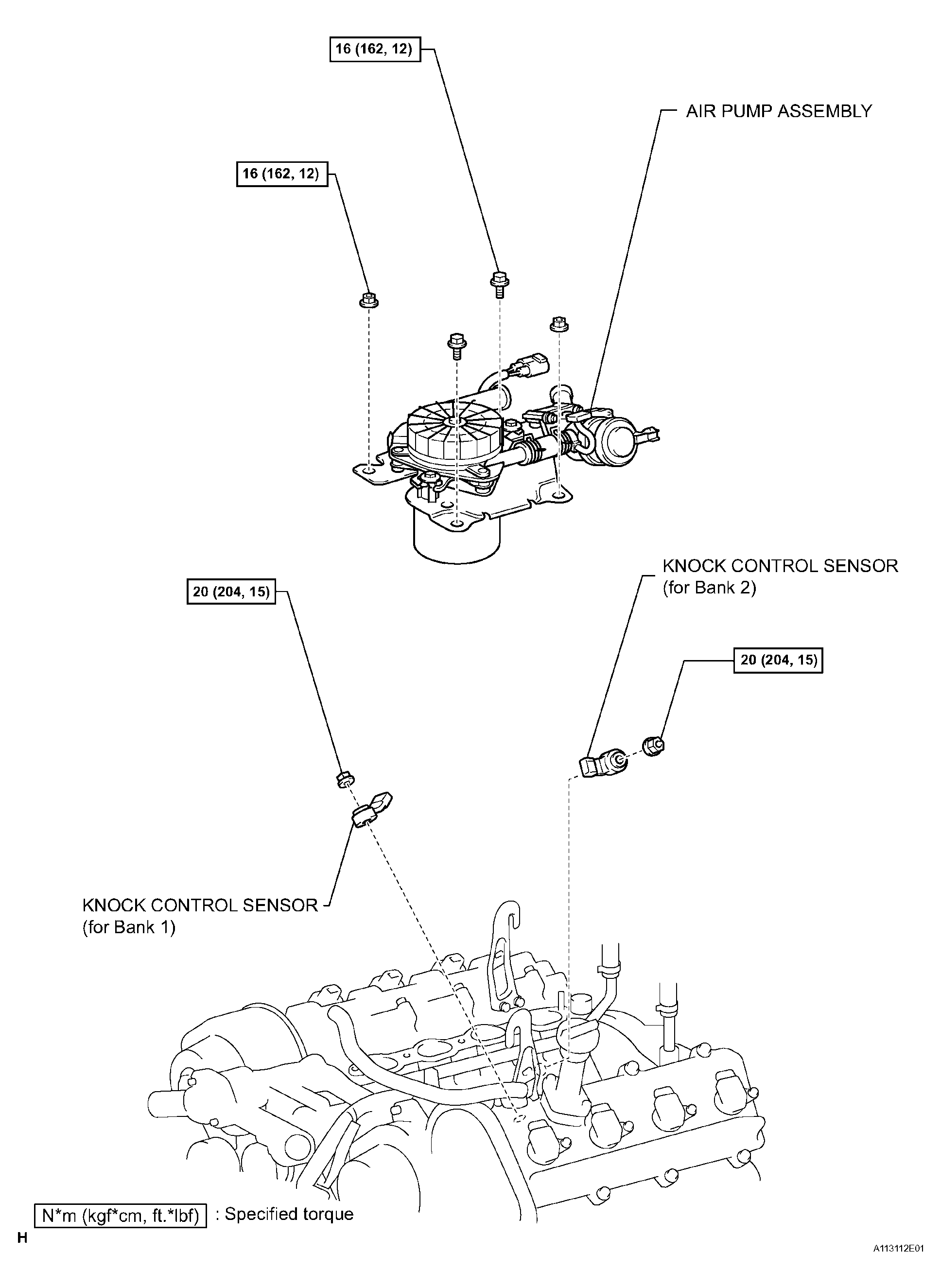 16 (162, 12)

AIR PUMP ASSEMBLY

16 (162, 12)

KNOCK CONTROL SENSOR
(for Bank 2)

20 (204, 15)

20 (204, 15)

KNOCK CONTROL SENSOR
(for Bank 1)

N*m (kgf*cm, ft.*lbf) : Specified torque

H

A113112E01