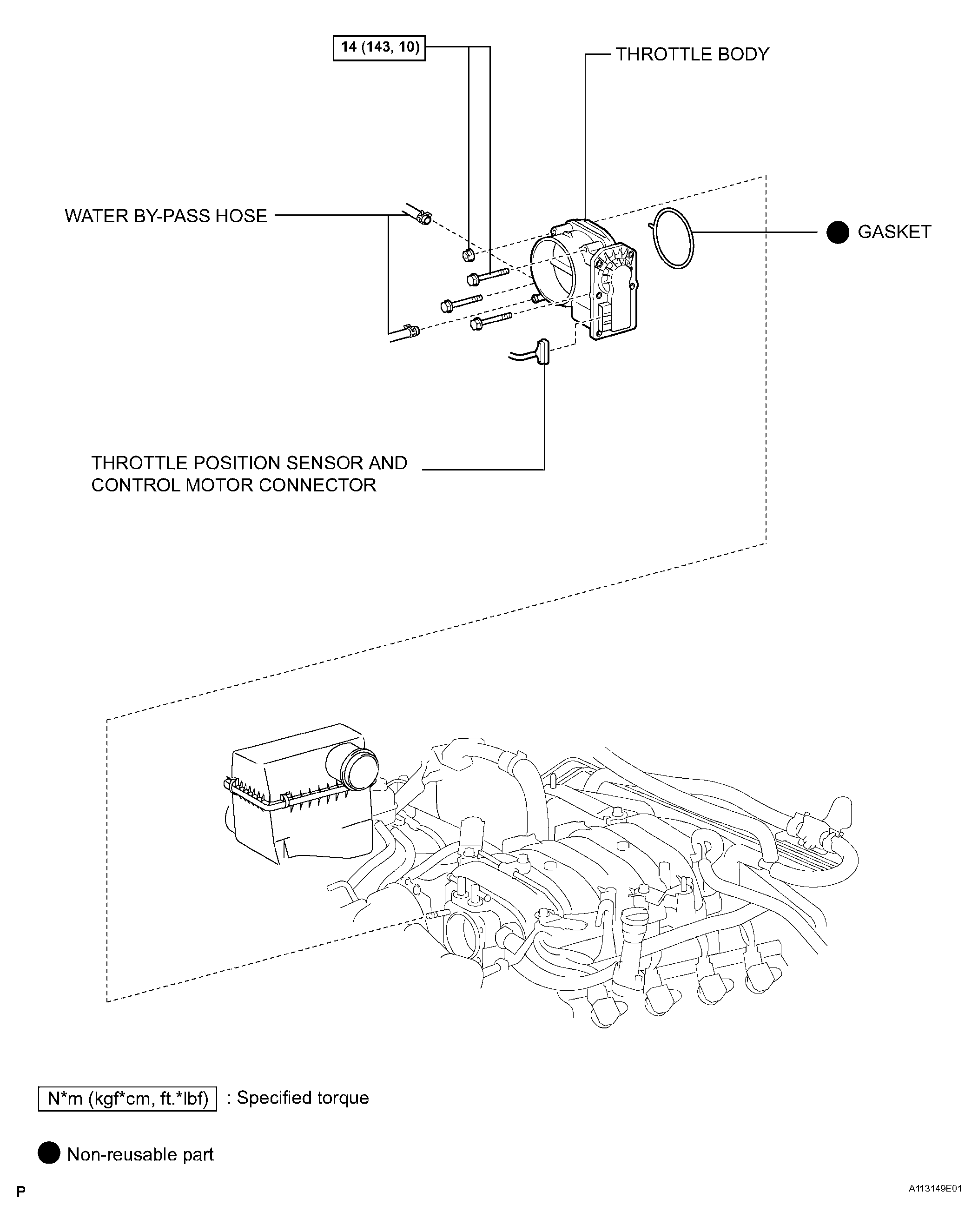 14 (143, 10)

THROTTLE BODY

WATER BY-PASS HOSE

GASKET

THROTTLE POSITION SENSOR AND CONTROL MOTOR CONNECTOR

N*m (kgf*cm, ft.*lbf) : Specified torque

Non-reusable part

P

A113149E01