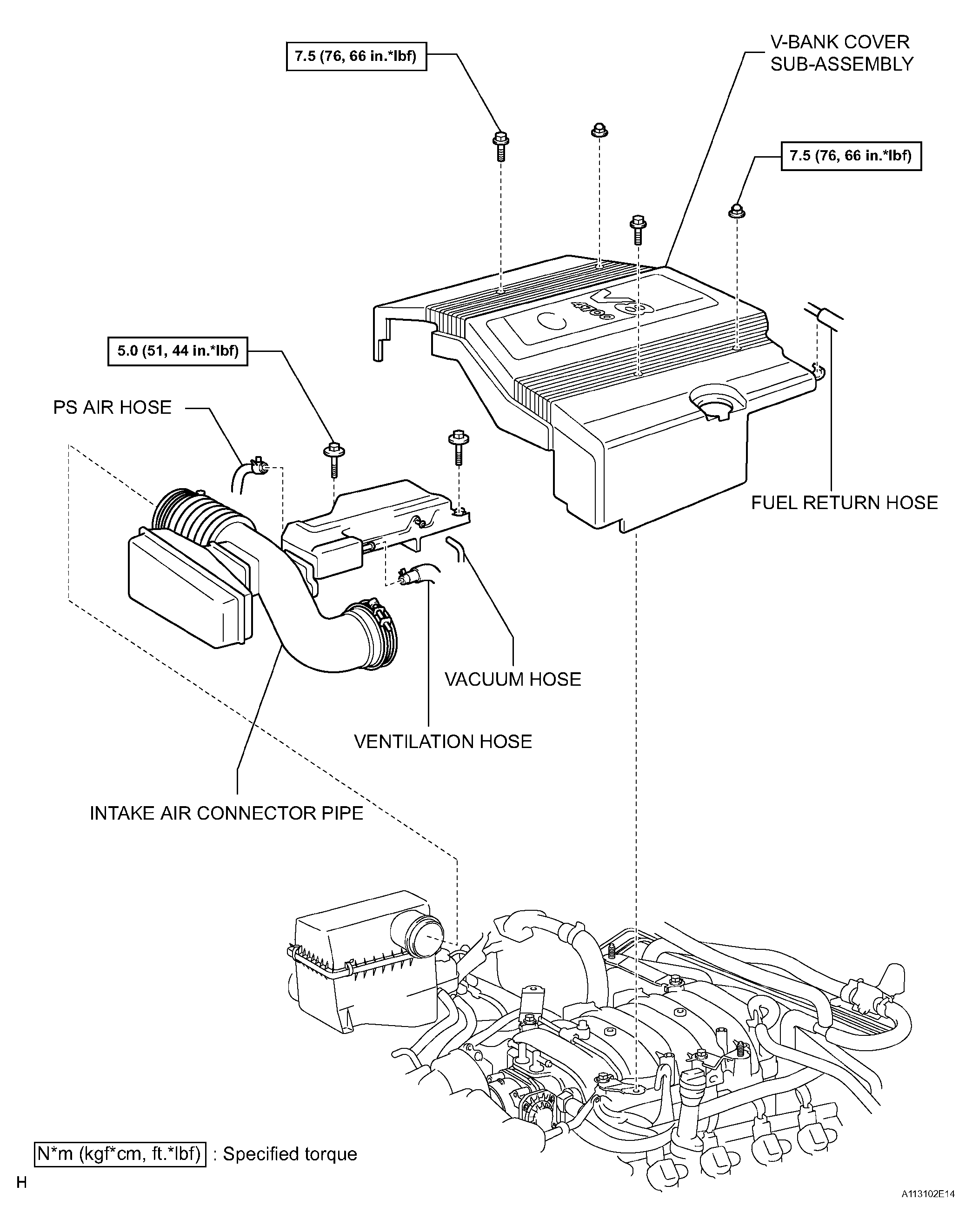 7.5 (76, 66 in.*lbf)

V-BANK COVER SUB-ASSEMBLY

7.5 (76, 66 in.*lbf)

V8 4700

5.0 (51, 44 in.*lbf)

PS AIR HOSE

FUEL RETURN HOSE

VACUUM HOSE

VENTILATION HOSE

INTAKE AIR CONNECTOR PIPE

N*m (kgf*cm, ft.*lbf) : Specified torque

H

A113102E14