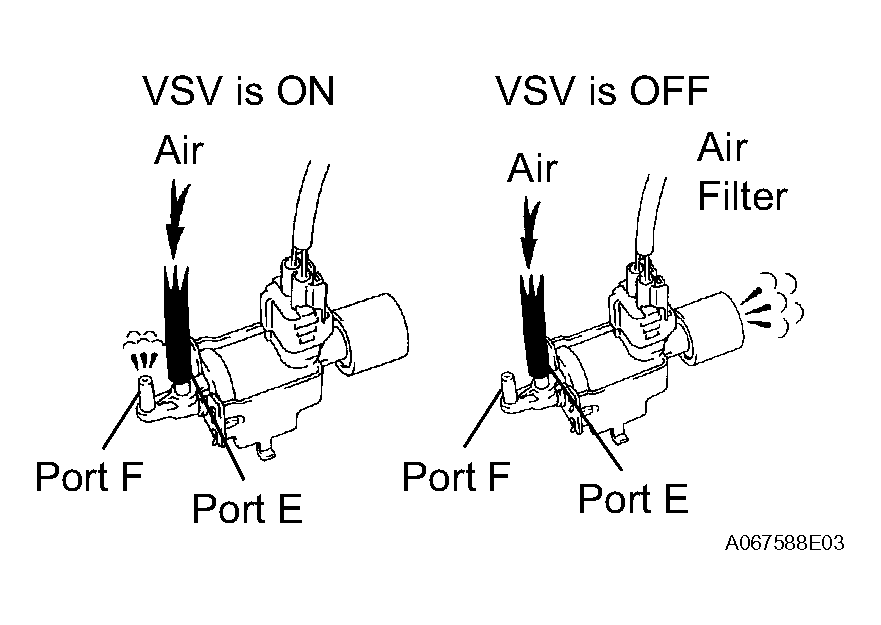 VSV is ON

Air

Port F

Port E

VSV is OFF

Air

Air Filter

Port F

Port E

A067588E03