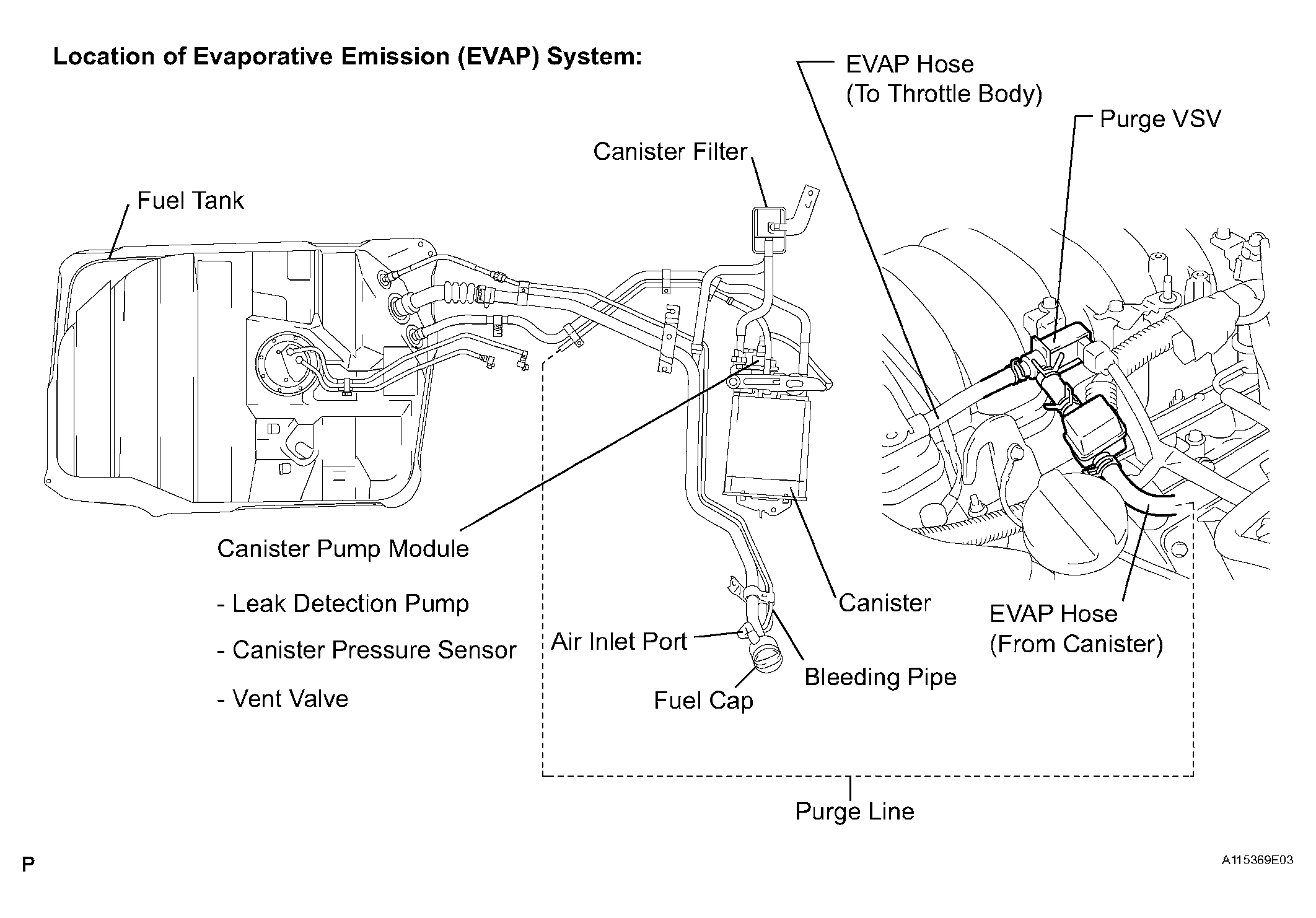 Location of Evaporative Emission (EVAP) System:

EVAP Hose
(To Throttle Body)

Purge VSV

Canister Filter

Fuel Tank

Canister Pump Module

- Leak Detection Pump

- Canister Pressure Sensor

- Vent Valve

Air Inlet Port

Fuel Cap

Bleeding Pipe

Canister

EVAP Hose
(From Canister)

Purge Line

P

A115369E03