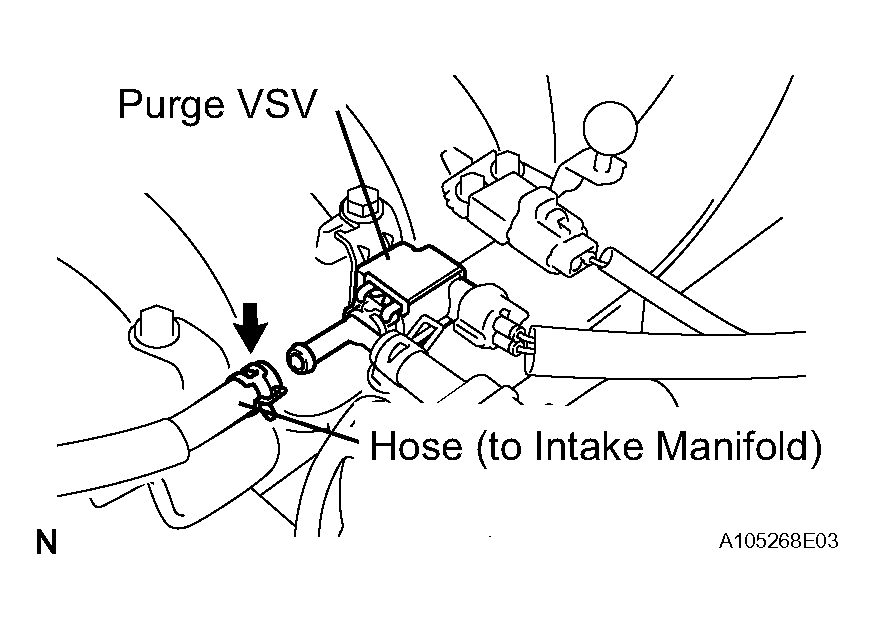 Purge VSV

Hose (to Intake Manifold)

N

A105268E03