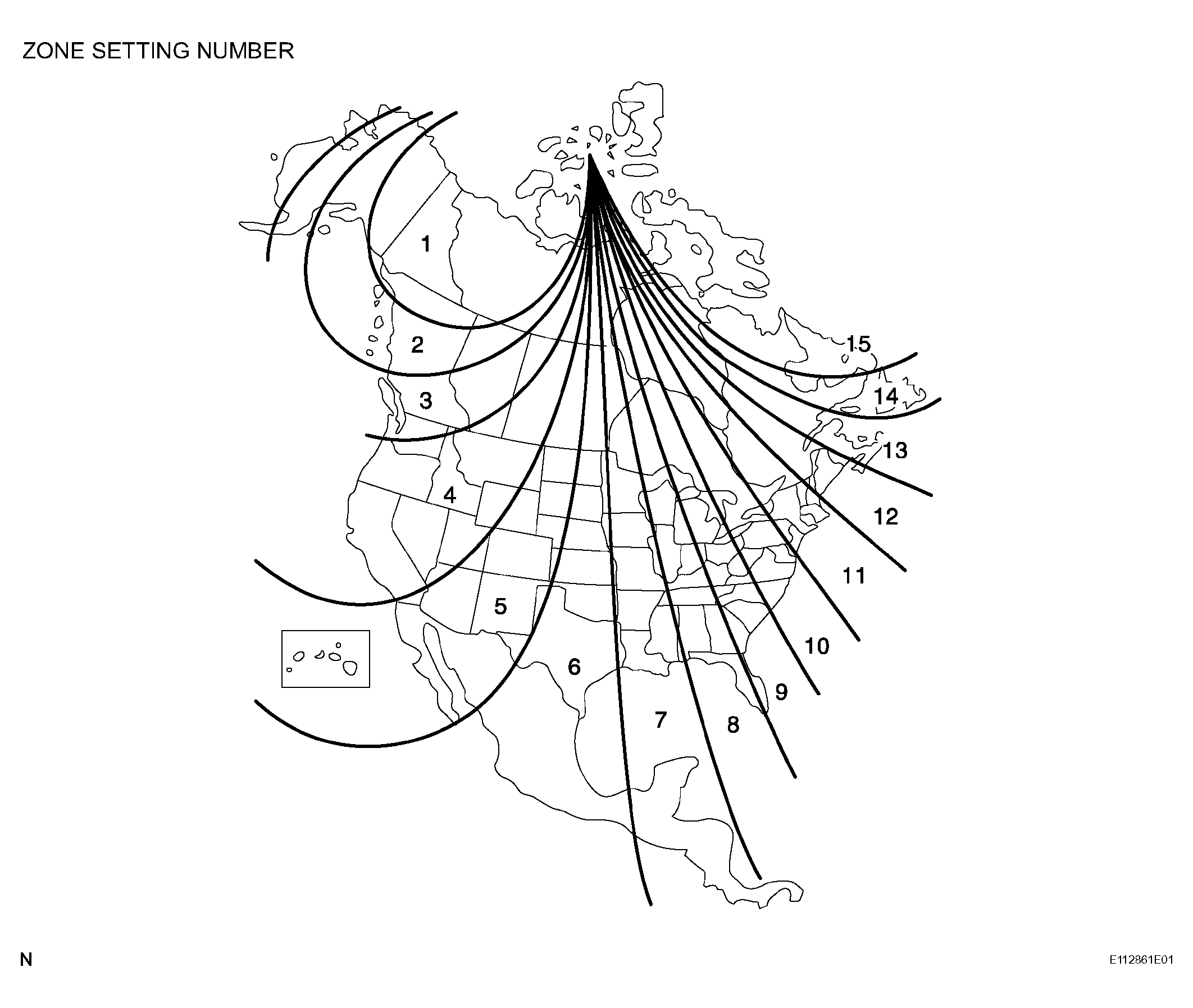 ZONE SETTING NUMBER

1

2

3

4

5

6

7

8

9

10

11

12

13

14

15

N

E112861E01