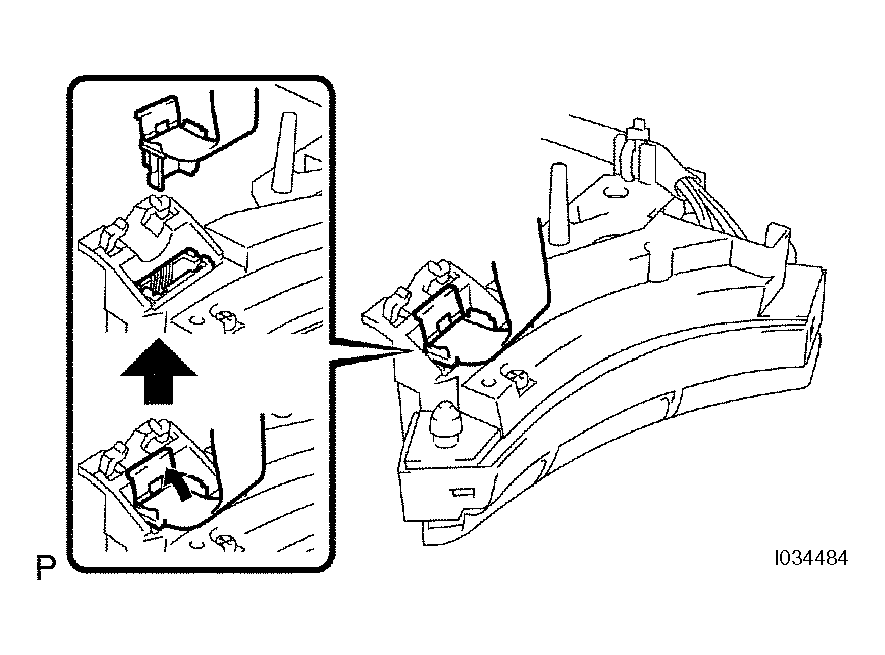 P

I034484