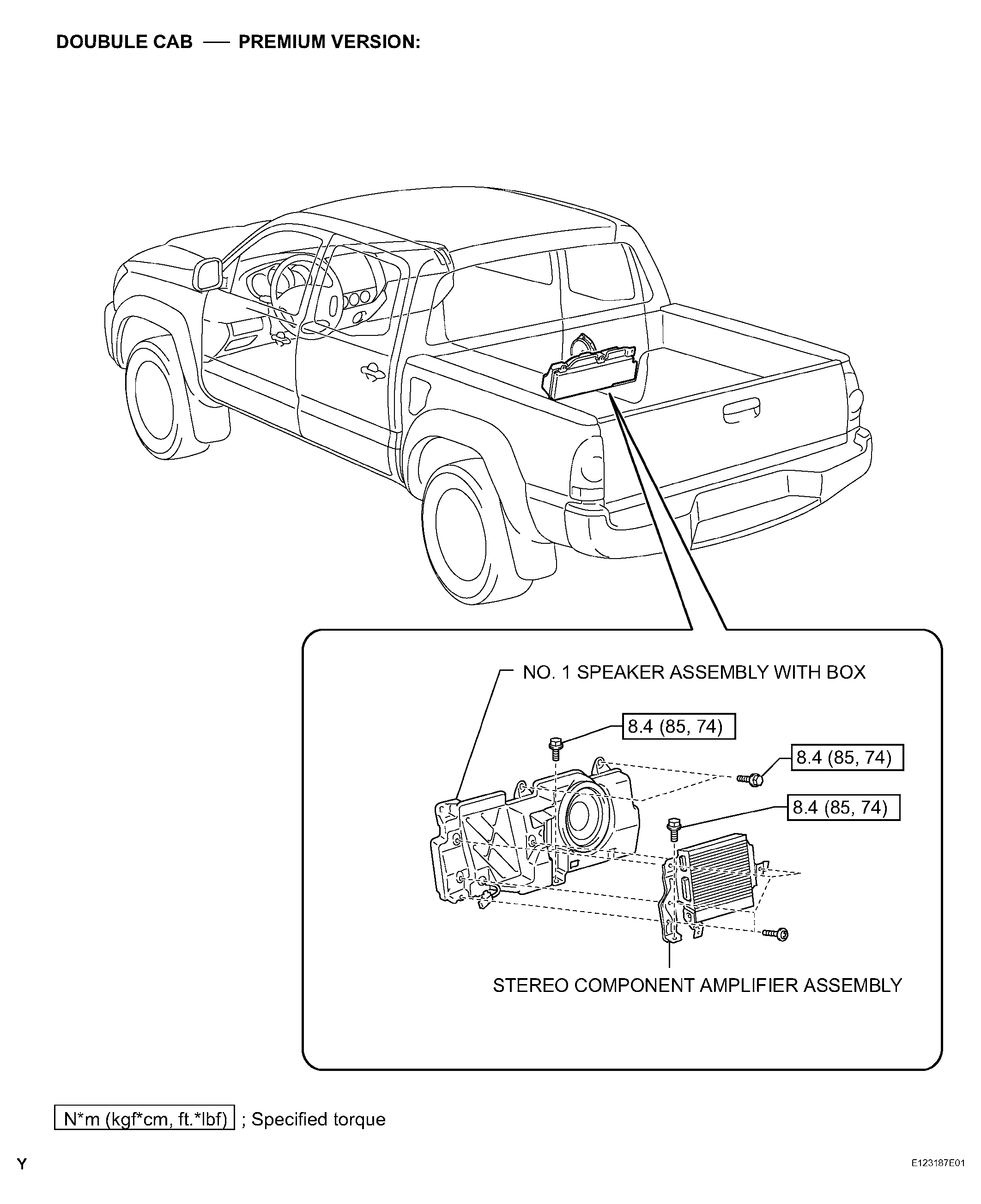 DOUBULE CAB — PREMIUM VERSION:

NO. 1 SPEAKER ASSEMBLY WITH BOX

8.4 (85, 74)

8.4 (85, 74)

8.4 (85, 74)

STEREO COMPONENT AMPLIFIER ASSEMBLY

N*m (kgf*cm, ft.*lbf) ; Specified torque

Y

E123187E01