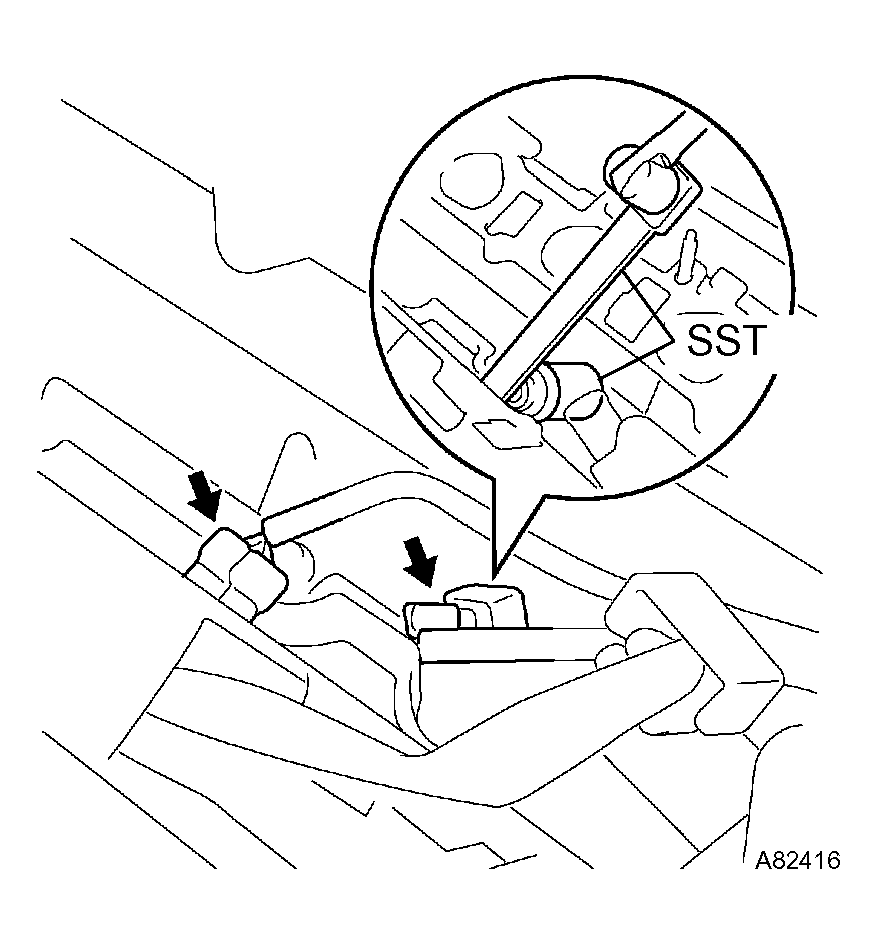 SST

A82416