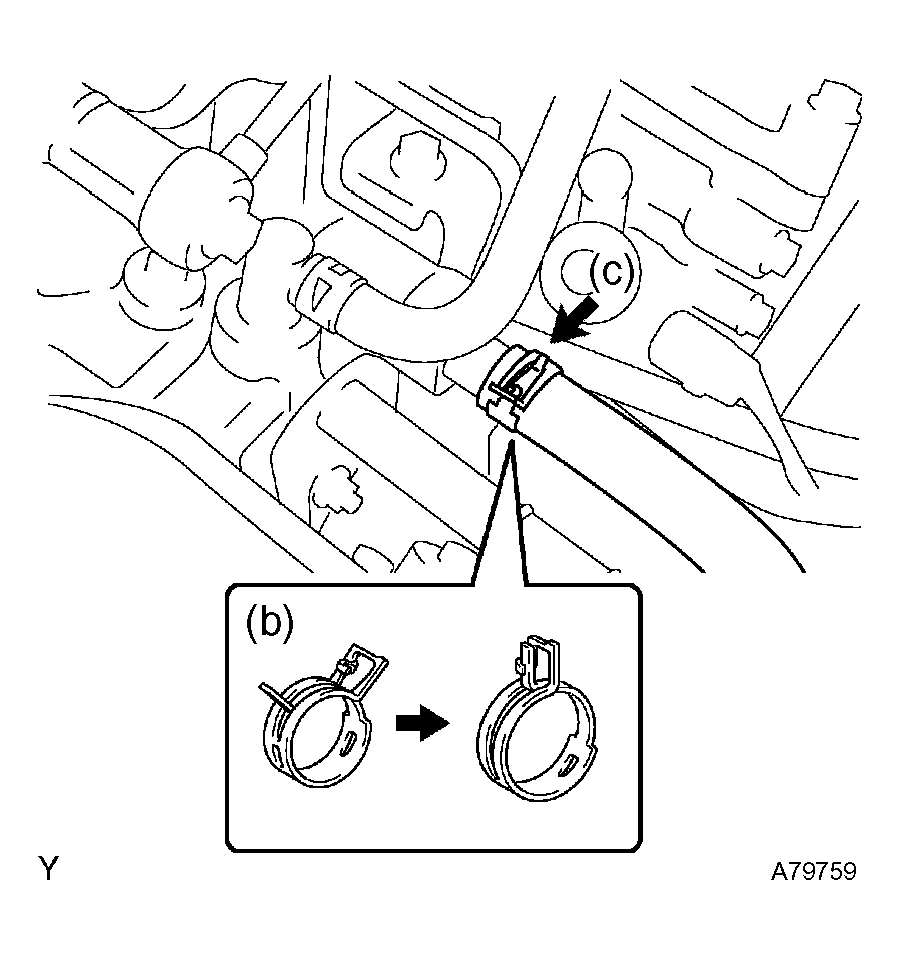 (c)

(b)

Y

A79759