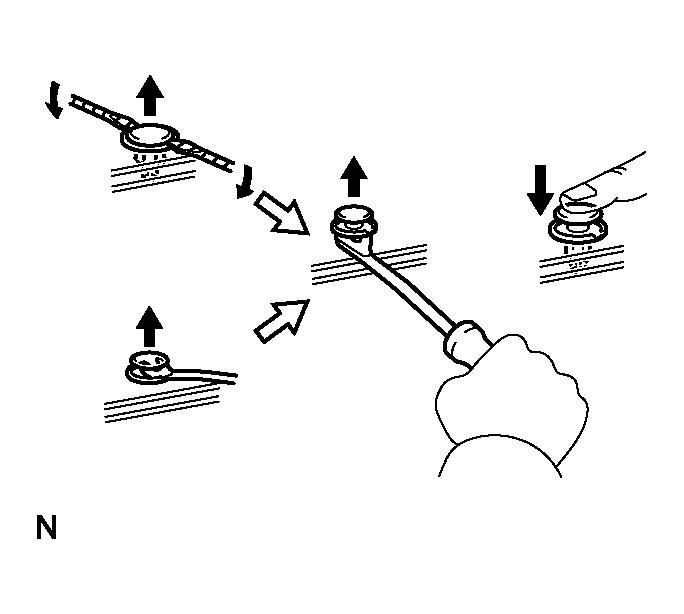 N