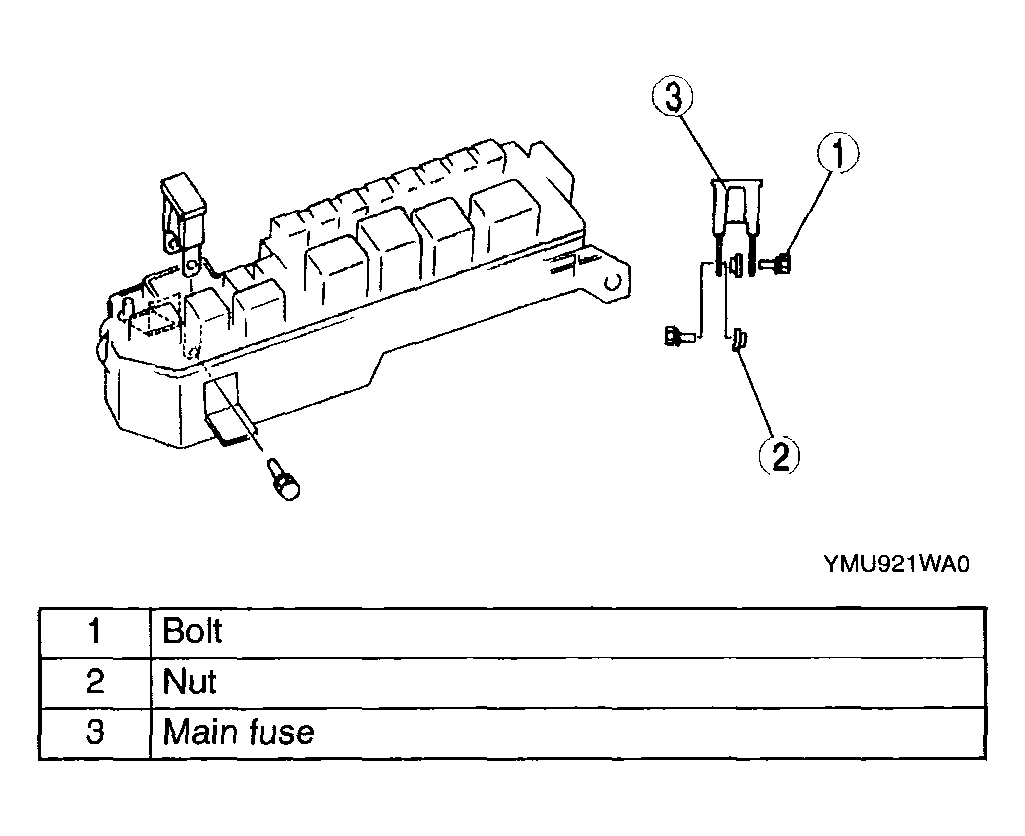 3

1

2

YMU921WA0

| 1 | Bolt |
|---|---|
| 2 | Nut |
| 3 | Main fuse |