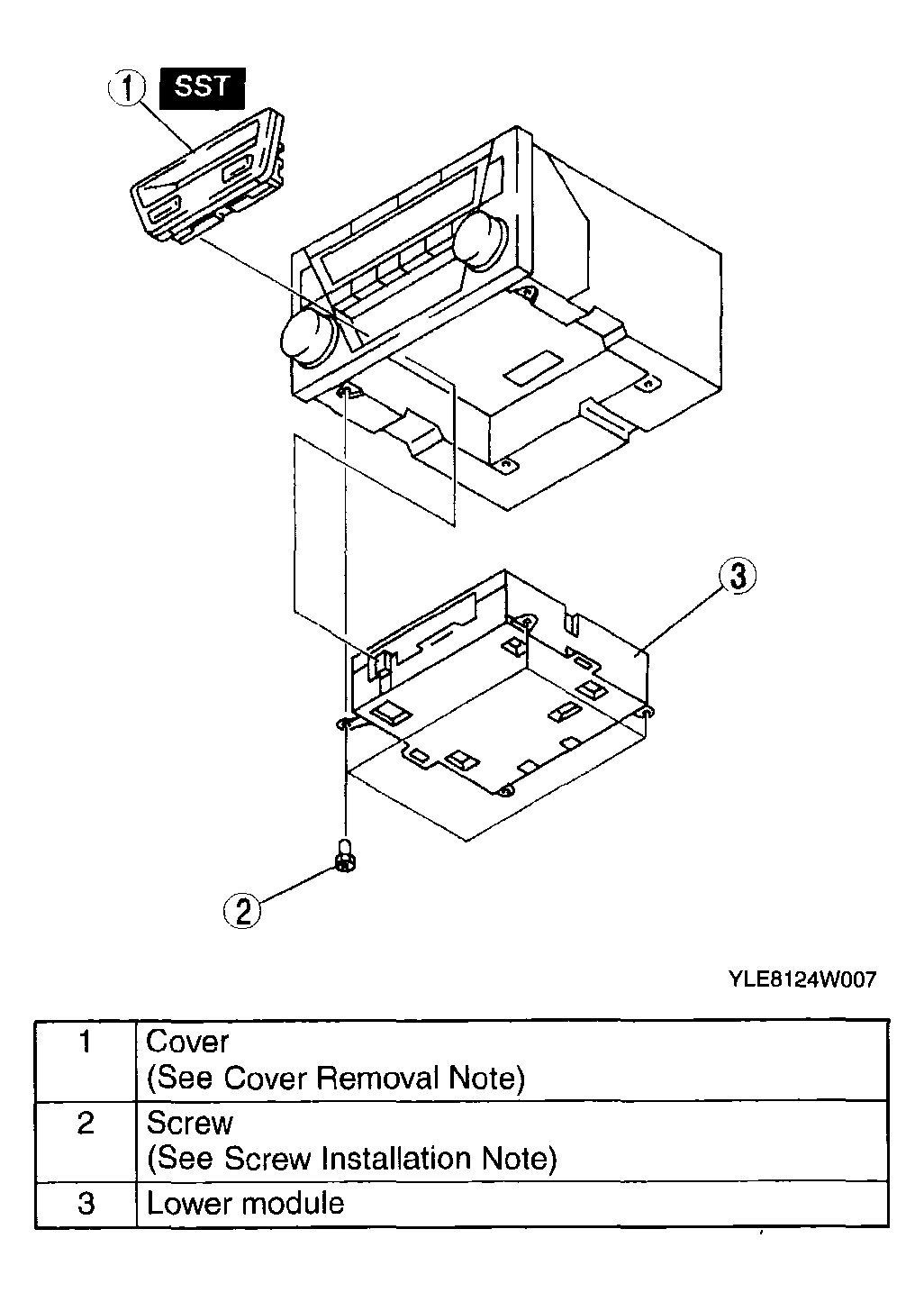 1 SST

3

2

YLE8124W007

| 1 | Cover (See Cover Removal Note) |
|---|---|
| 2 | Screw (See Screw Installation Note) |
| 3 | Lower module |