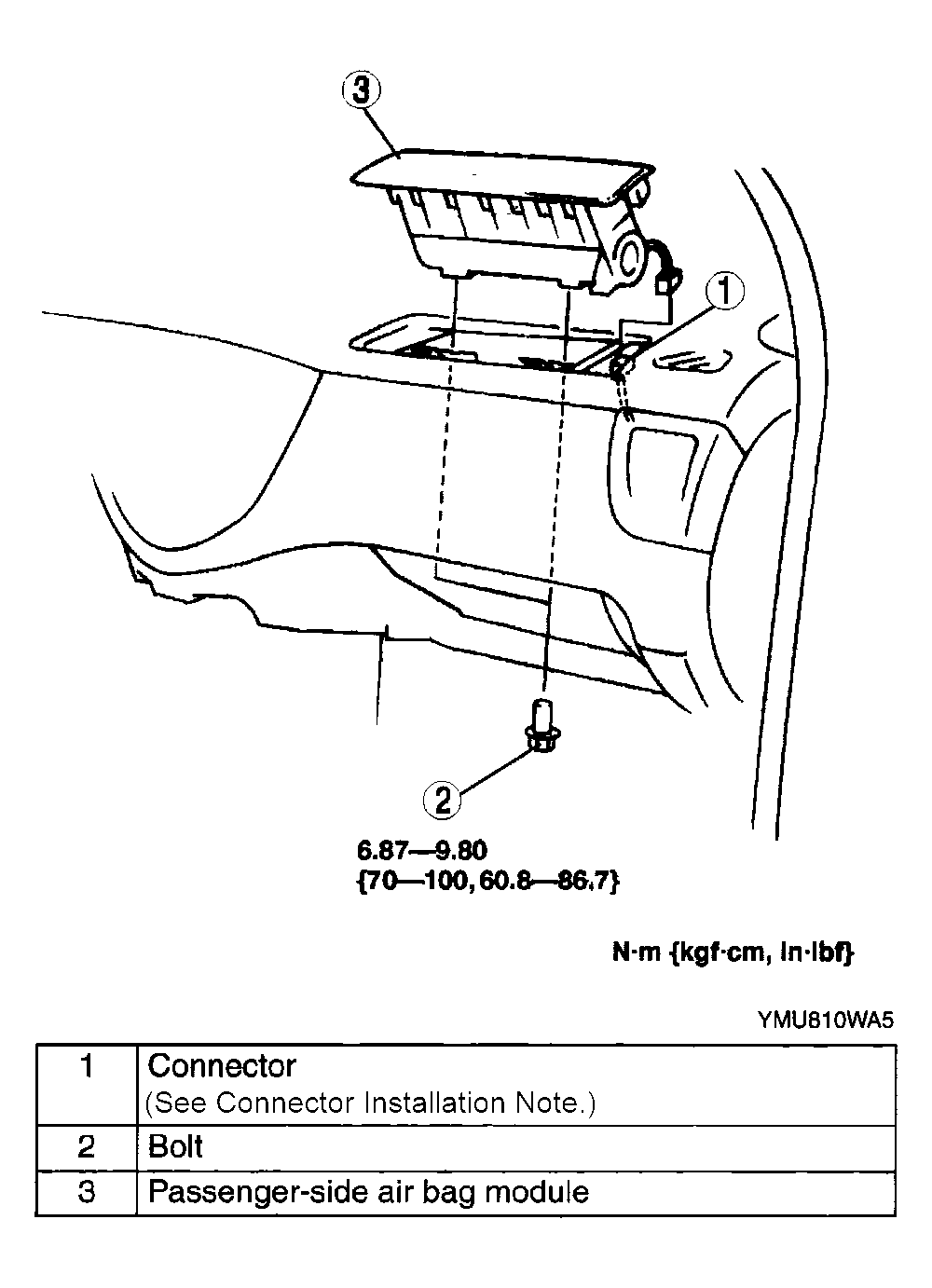 3

1

2

6.87—9.80
{70—100, 60.8—86.7}

N·m {kgf·cm, in·lbf}

YMU810WA5

| 1 | Connector (See Connector Installation Note.) |
|---|---|
| 2 | Bolt |
| 3 | Passenger-side air bag module |