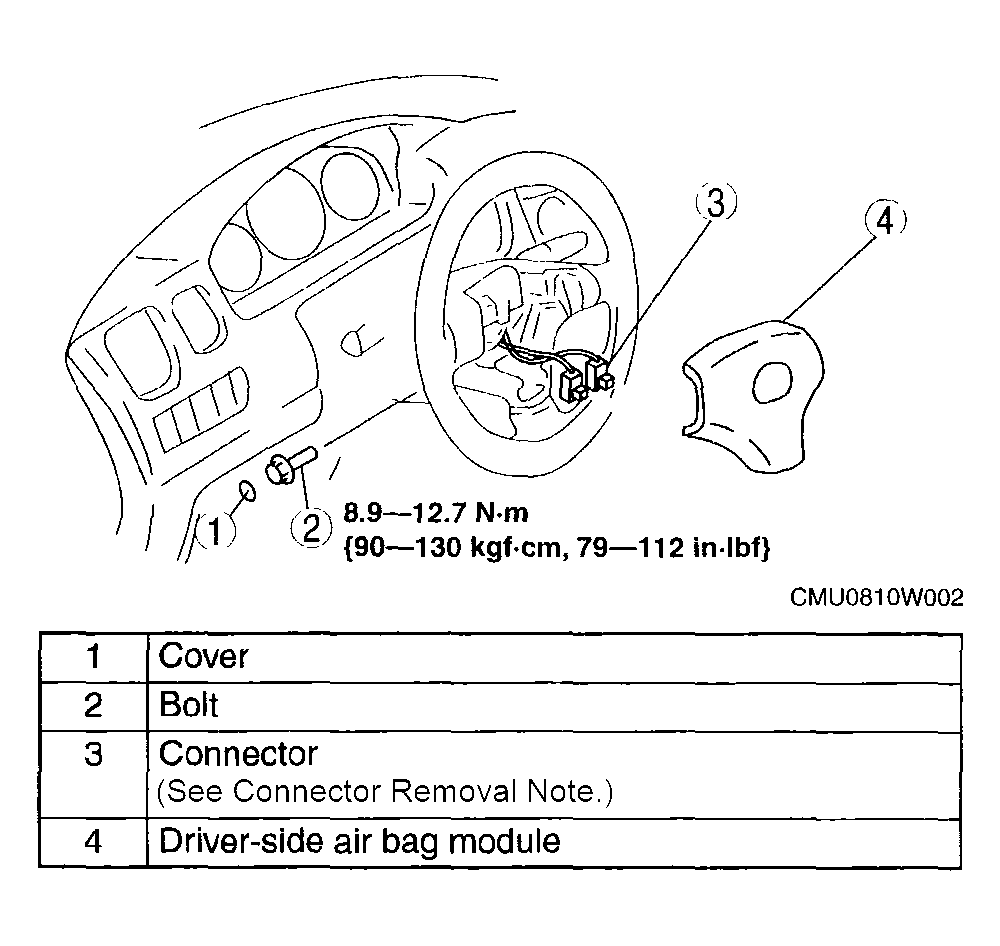 3
4
1
2
8.9—12.7 N·m
{90—130 kgf·cm, 79—112 in·lbf}

CMU0810W002

| 1 | Cover |
|---|---|
| 2 | Bolt |
| 3 | Connector (See Connector Removal Note.) |
| 4 | Driver-side air bag module |