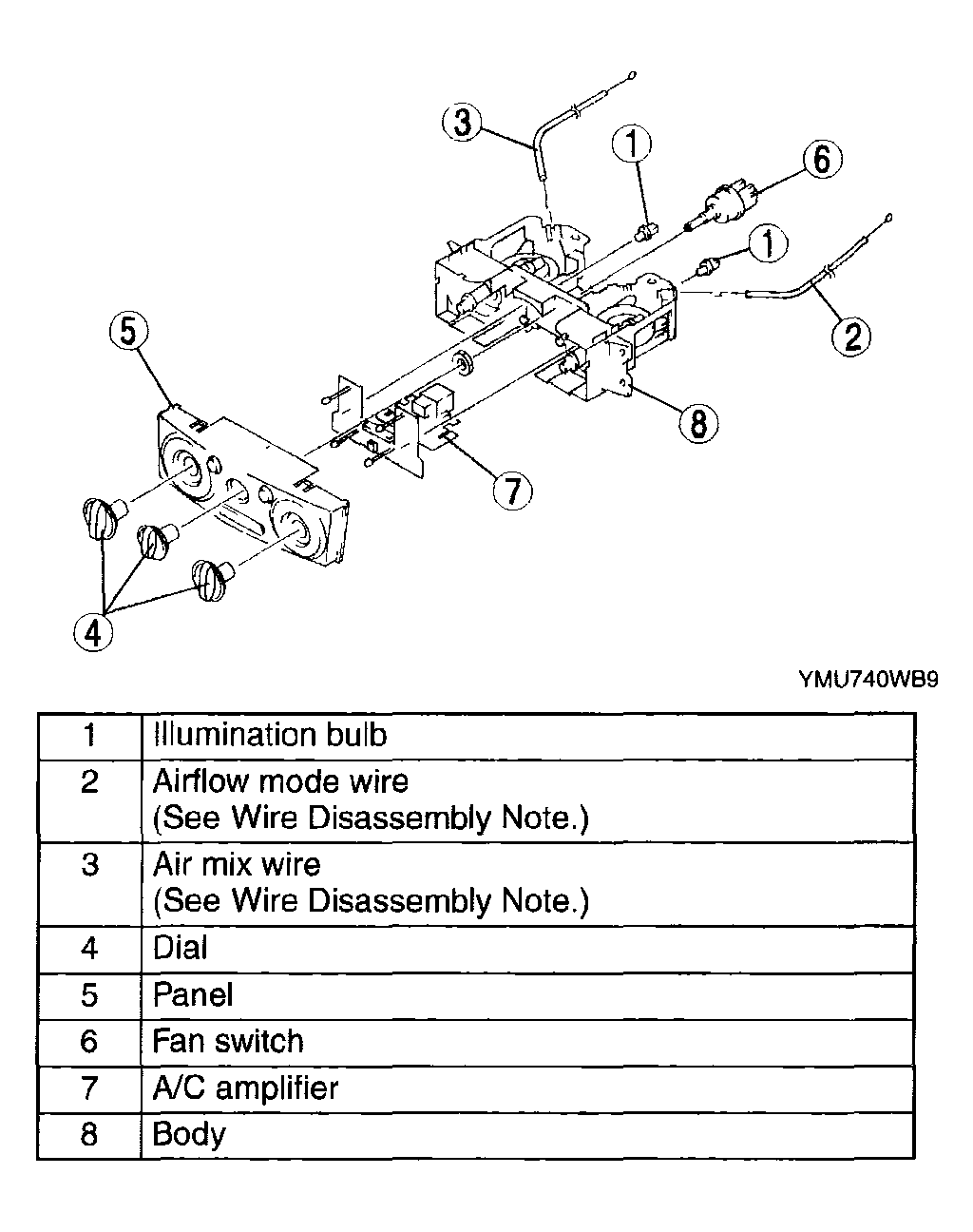 3
1
6
1
2
5
8
7
4

YMU740WB9

| 1 | Illumination bulb |
|---|---|
| 2 | Airflow mode wire (See Wire Disassembly Note.) |
| 3 | Air mix wire (See Wire Disassembly Note.) |
| 4 | Dial |
| 5 | Panel |
| 6 | Fan switch |
| 7 | A/C amplifier |
| 8 | Body |