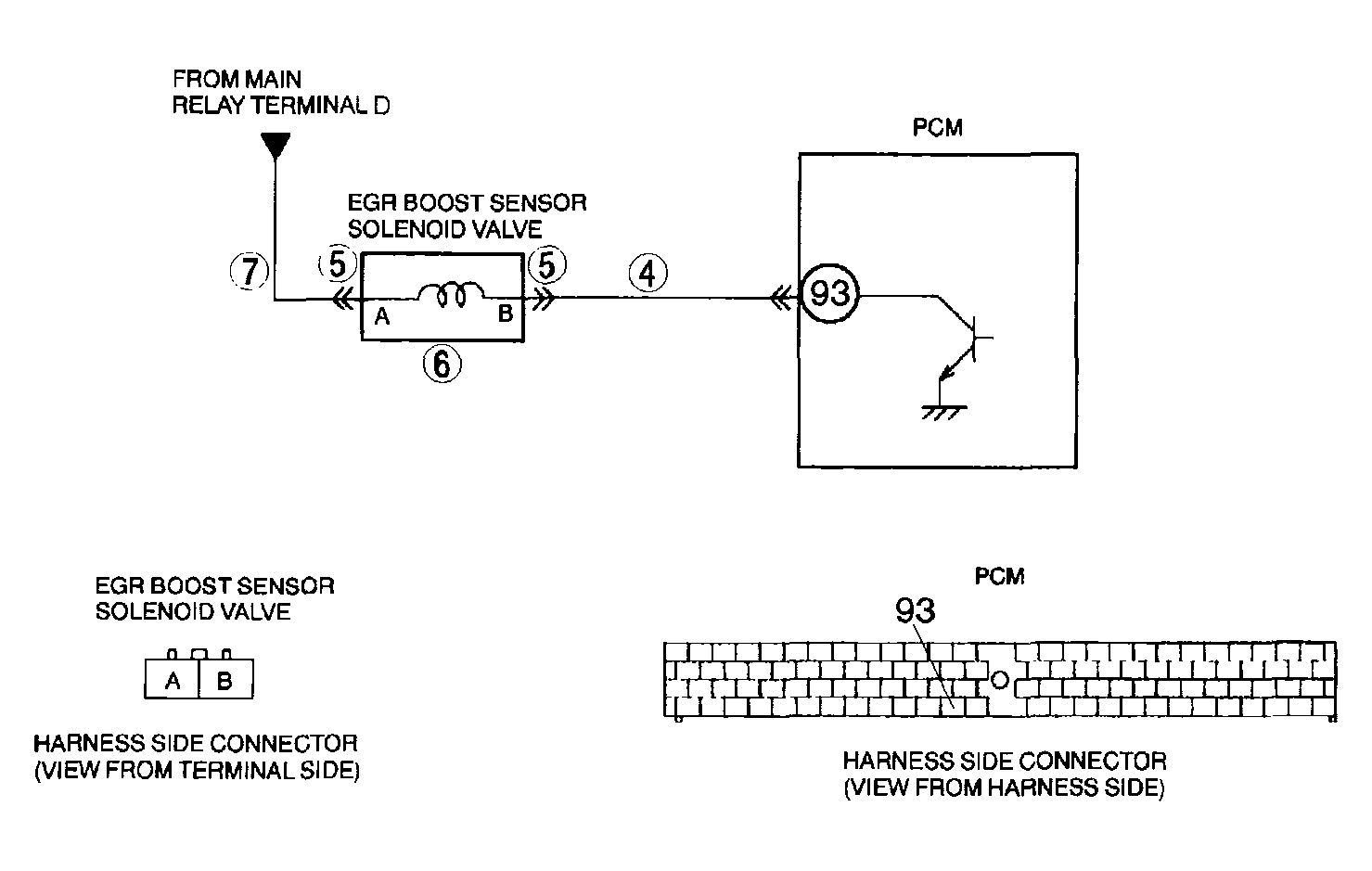 FROM MAIN
RELAY TERMINAL D

PCM

EGR BOOST SENSOR
SOLENOID VALVE

7

5

5

4

93

A

B

6

EGR BOOST SENSOR
SOLENOID VALVE

A B

HARNESS SIDE CONNECTOR
(VIEW FROM TERMINAL SIDE)

PCM

93

HARNESS SIDE CONNECTOR
(VIEW FROM HARNESS SIDE)