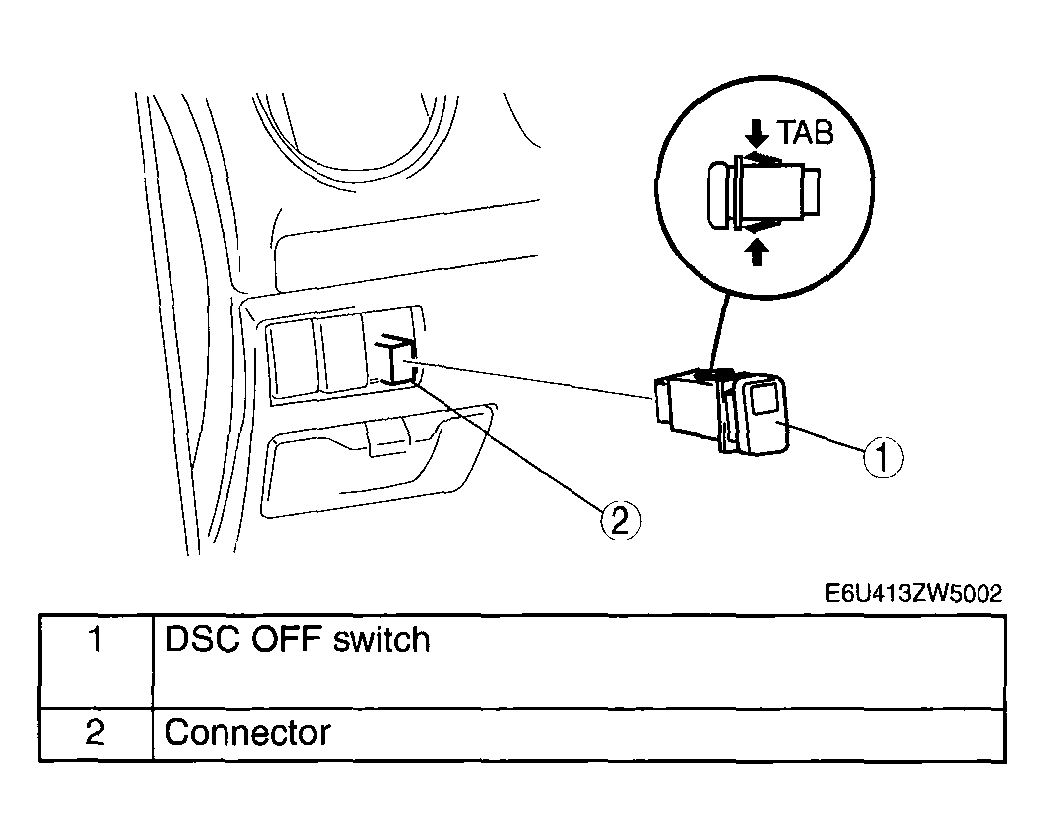 TAB

1

2

E6U413ZW5002

| 1 | DSC OFF switch |
|---|---|
| 2 | Connector |