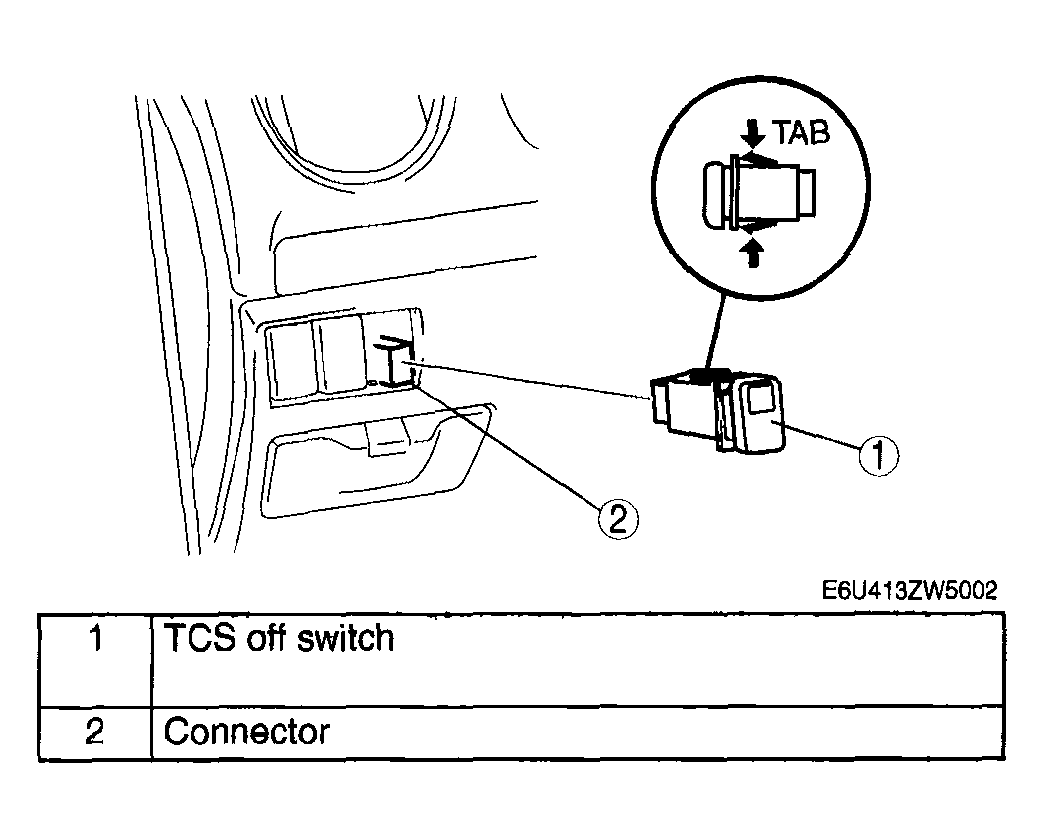 TAB

1

2

E6U413ZW5002

| 1 | TCS off switch |
|---|---|
| 2 | Connector |