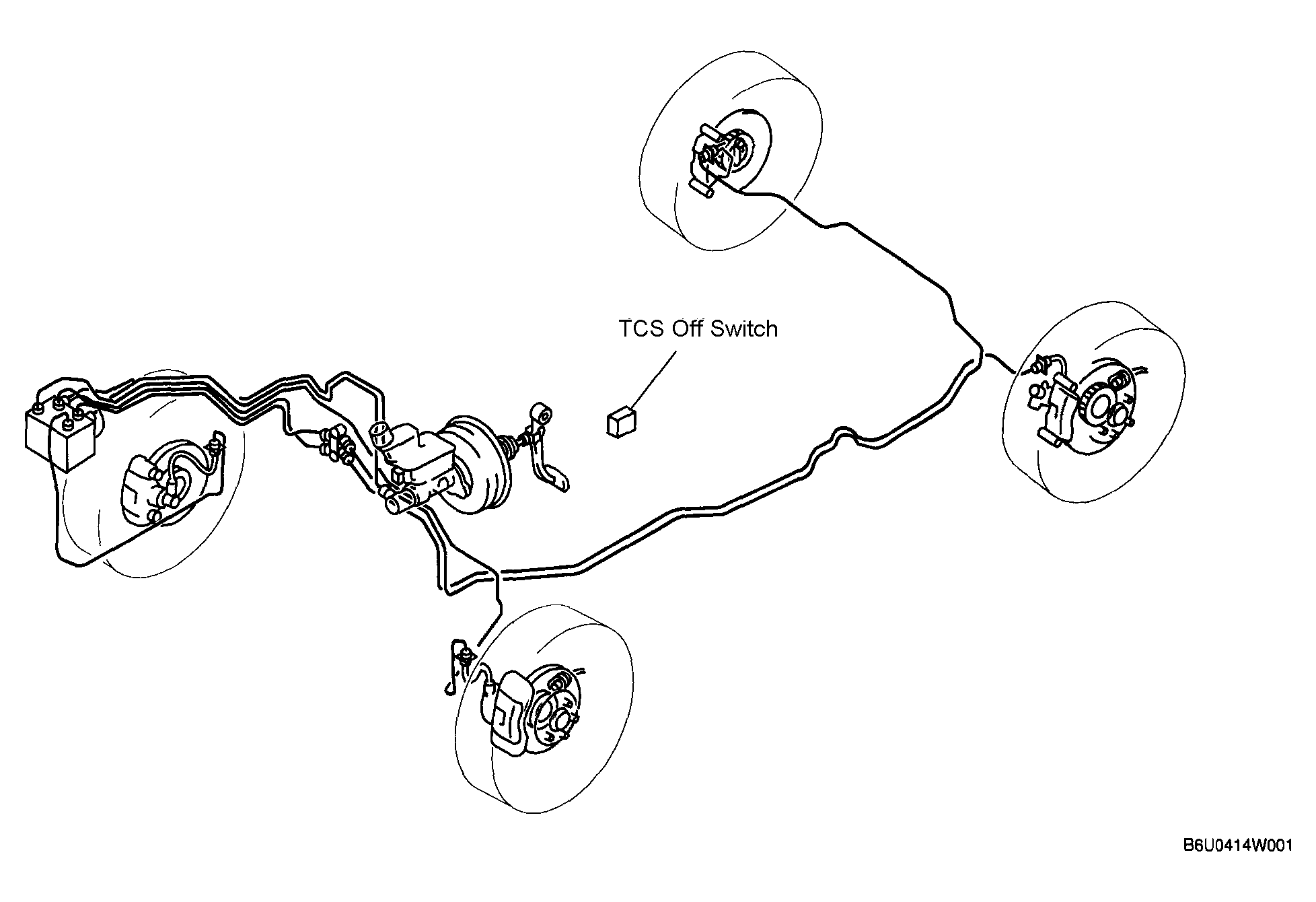 TCS Off Switch

B6U0414W001