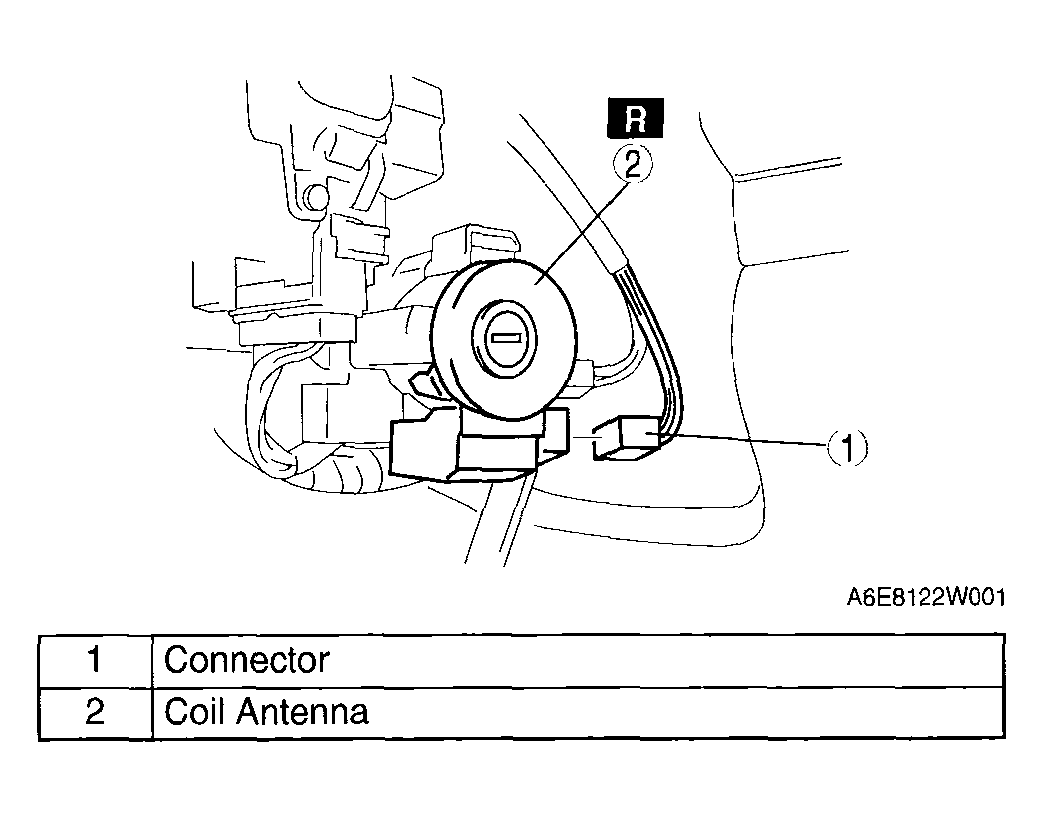 R
2
1

A6E8122W001

| 1 | Connector |
|---|---|
| 2 | Coil Antenna |