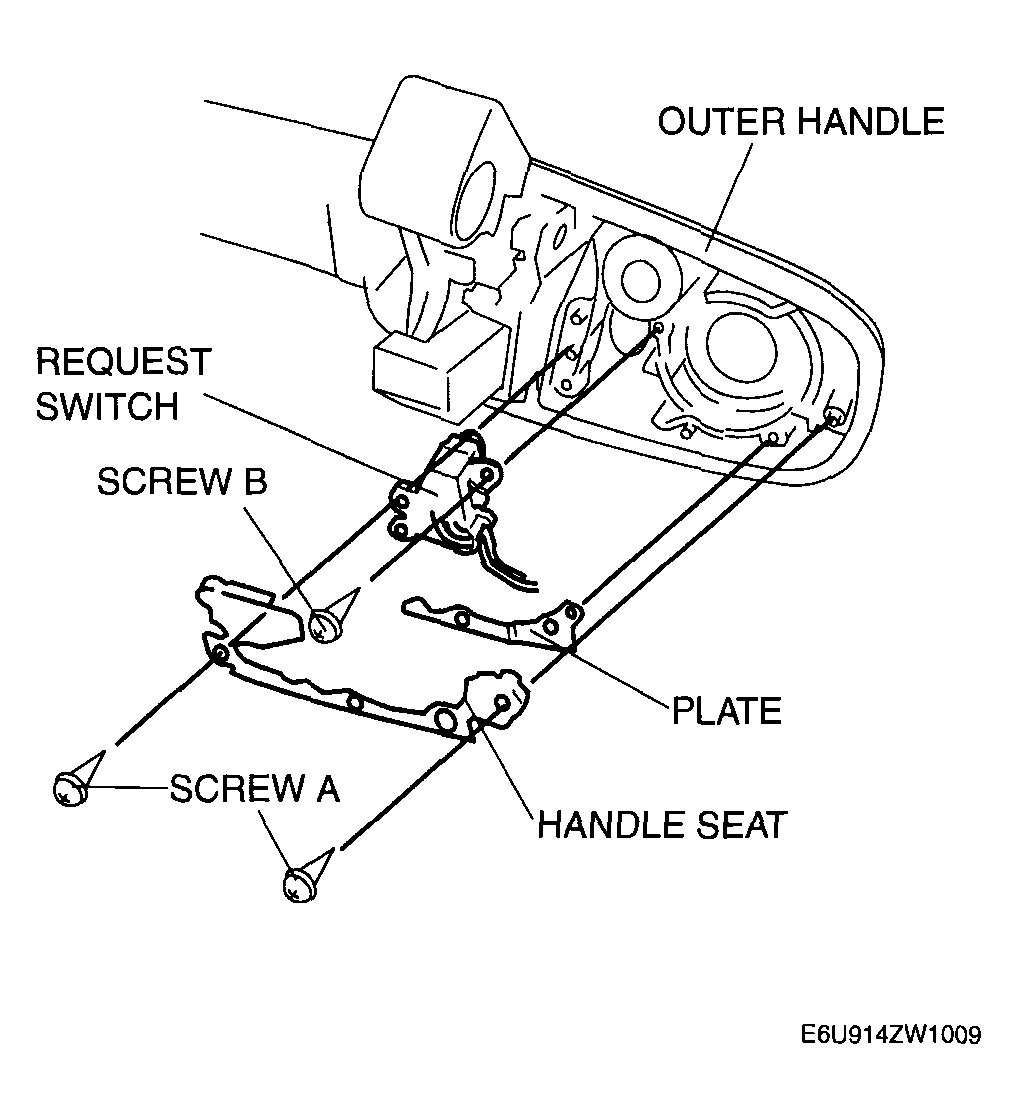 OUTER HANDLE

REQUEST SWITCH

SCREW B

PLATE

SCREW A

HANDLE SEAT

E6U914ZW1009