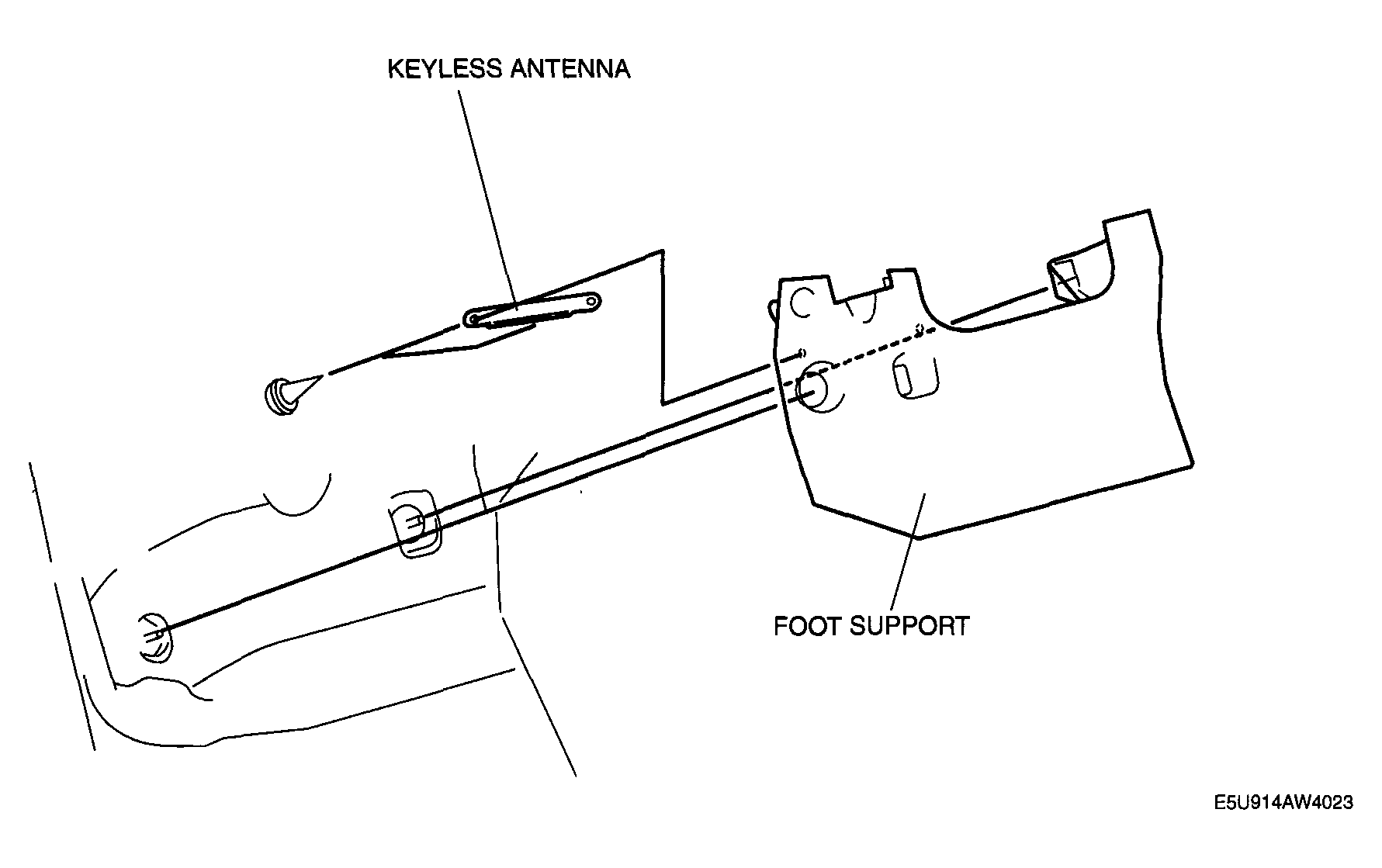 KEYLESS ANTENNA

FOOT SUPPORT

E5U914AW4023