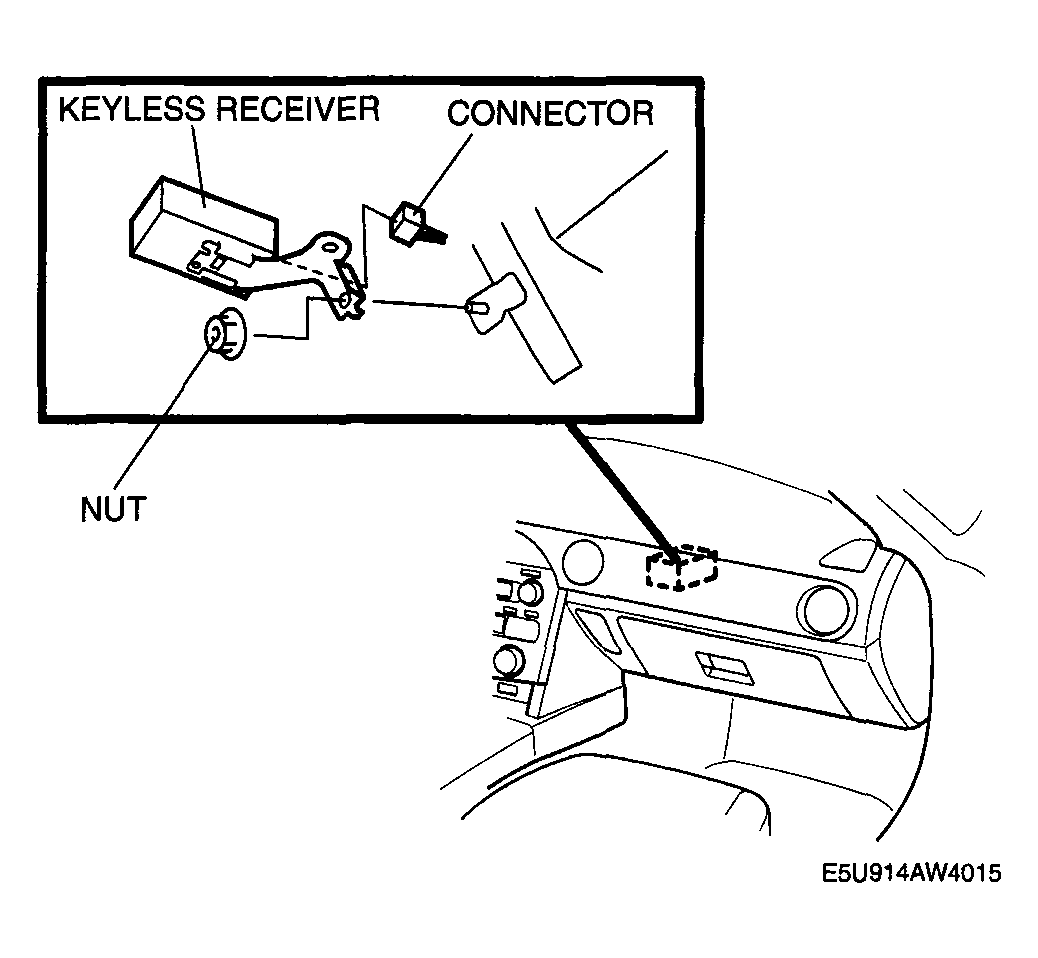 KEYLESS RECEIVER

CONNECTOR

NUT

E5U914AW4015