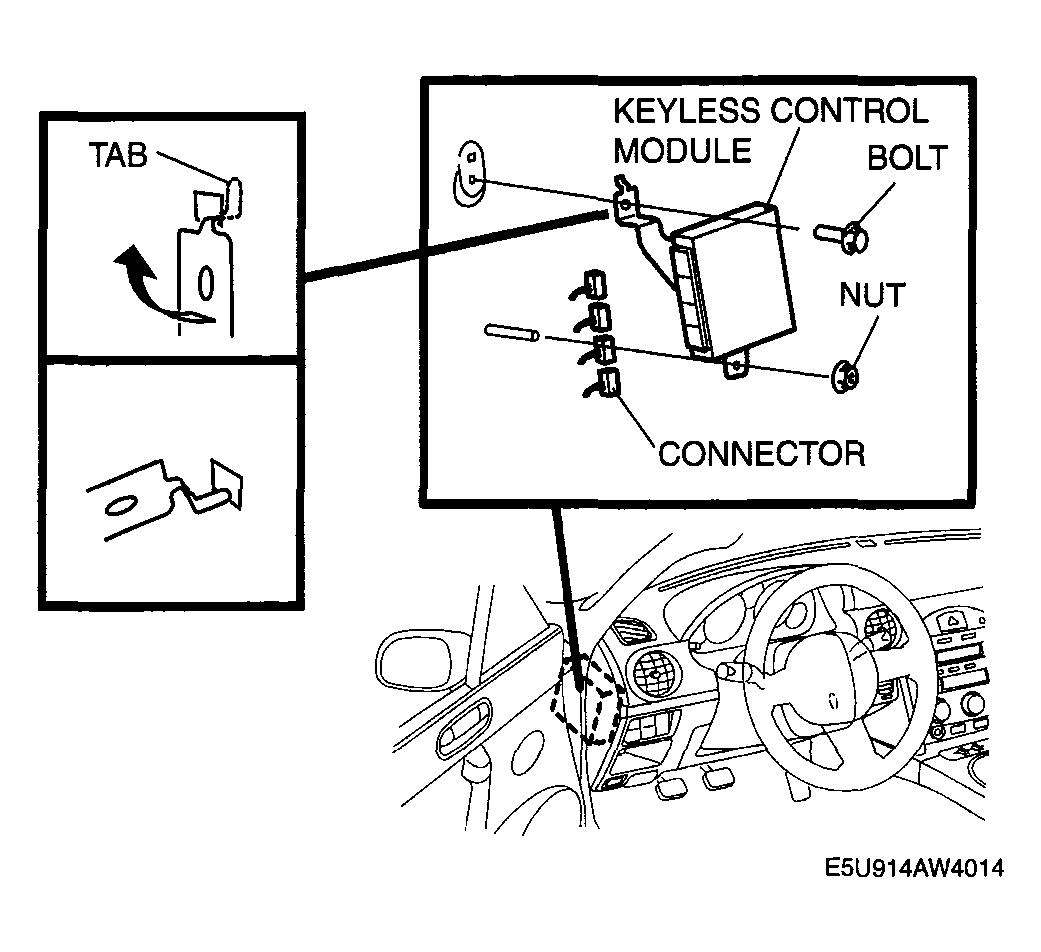 TAB

KEYLESS CONTROL MODULE

BOLT

NUT

CONNECTOR

E5U914AW4014