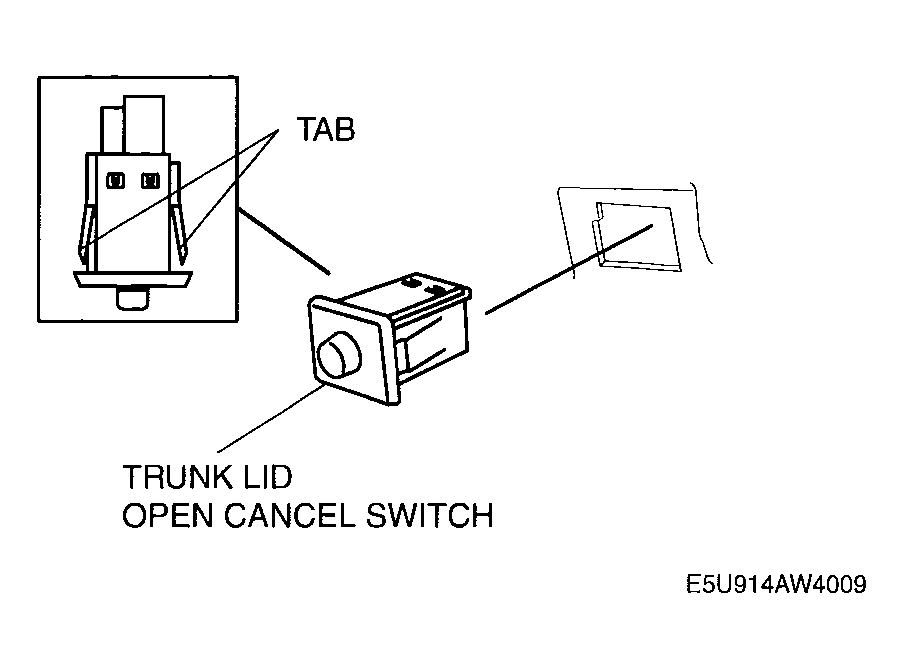 TAB

TRUNK LID
OPEN CANCEL SWITCH

E5U914AW4009