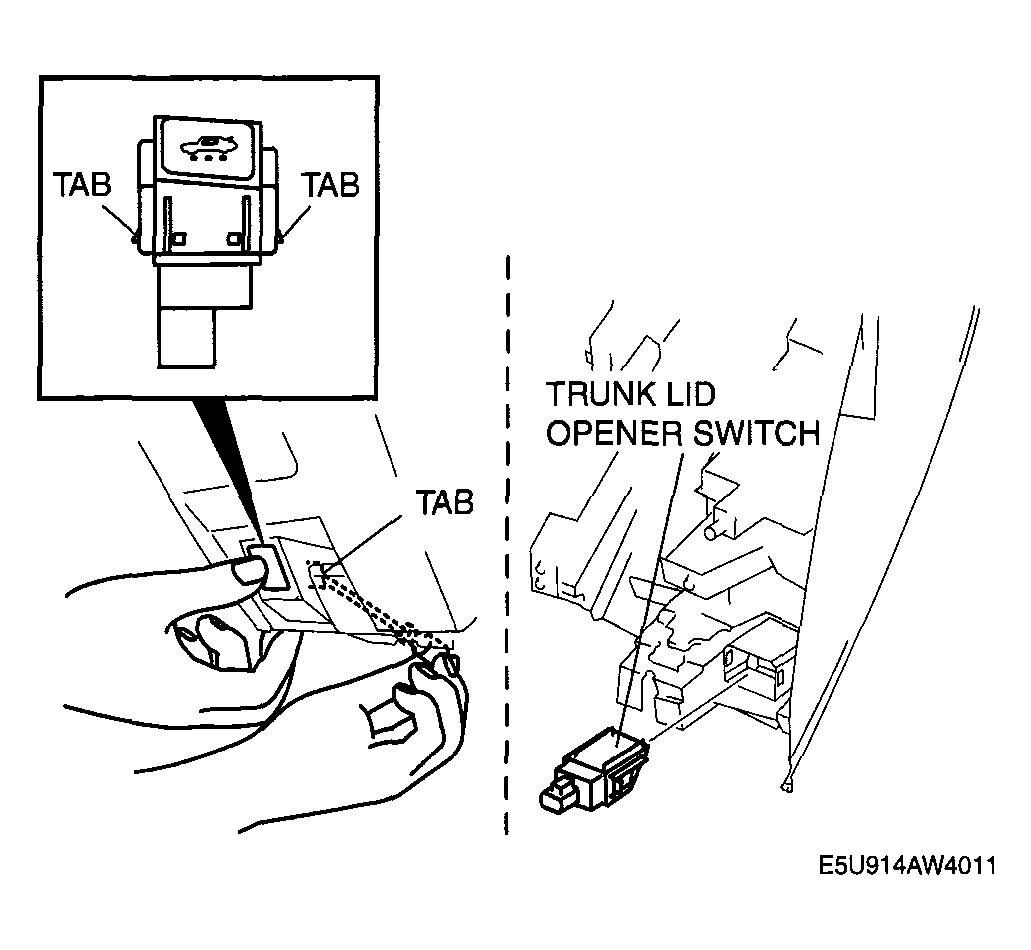 TAB
TAB
TAB
TRUNK LID OPENER SWITCH
E5U914AW4011