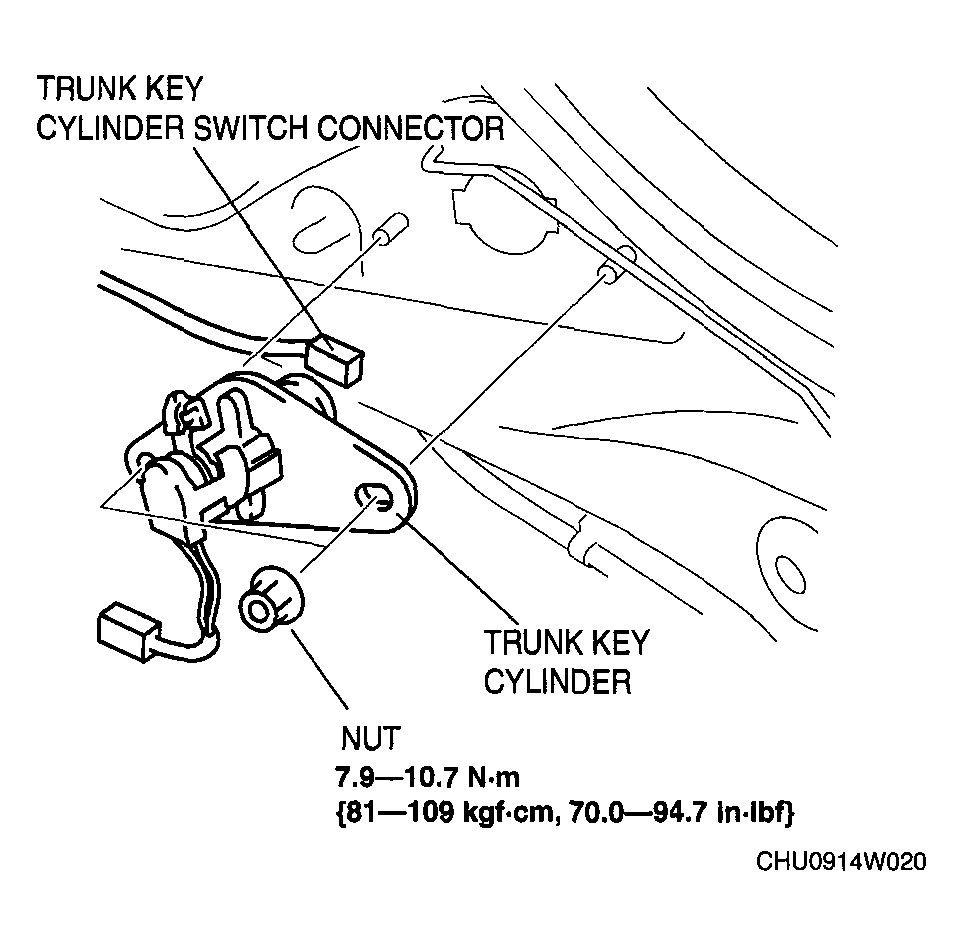 TRUNK KEY
CYLINDER SWITCH CONNECTOR

TRUNK KEY
CYLINDER

NUT
7.9—10.7 N·m
{81—109 kgf·cm, 70.0—94.7 in·lbf}

CHU0914W020