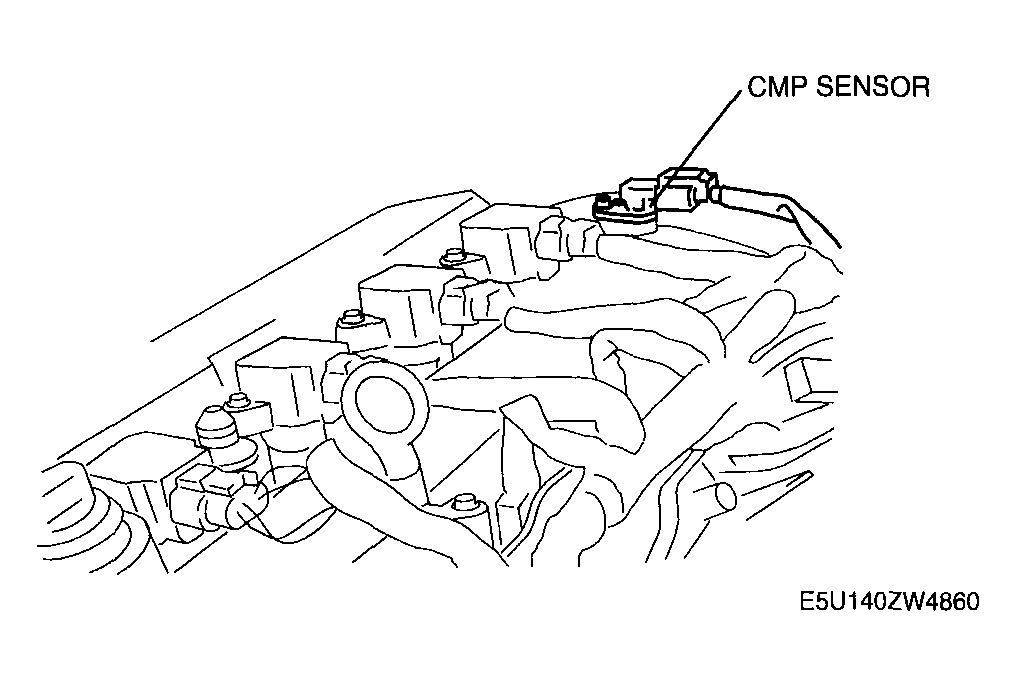 CMP SENSOR

E5U140ZW4860