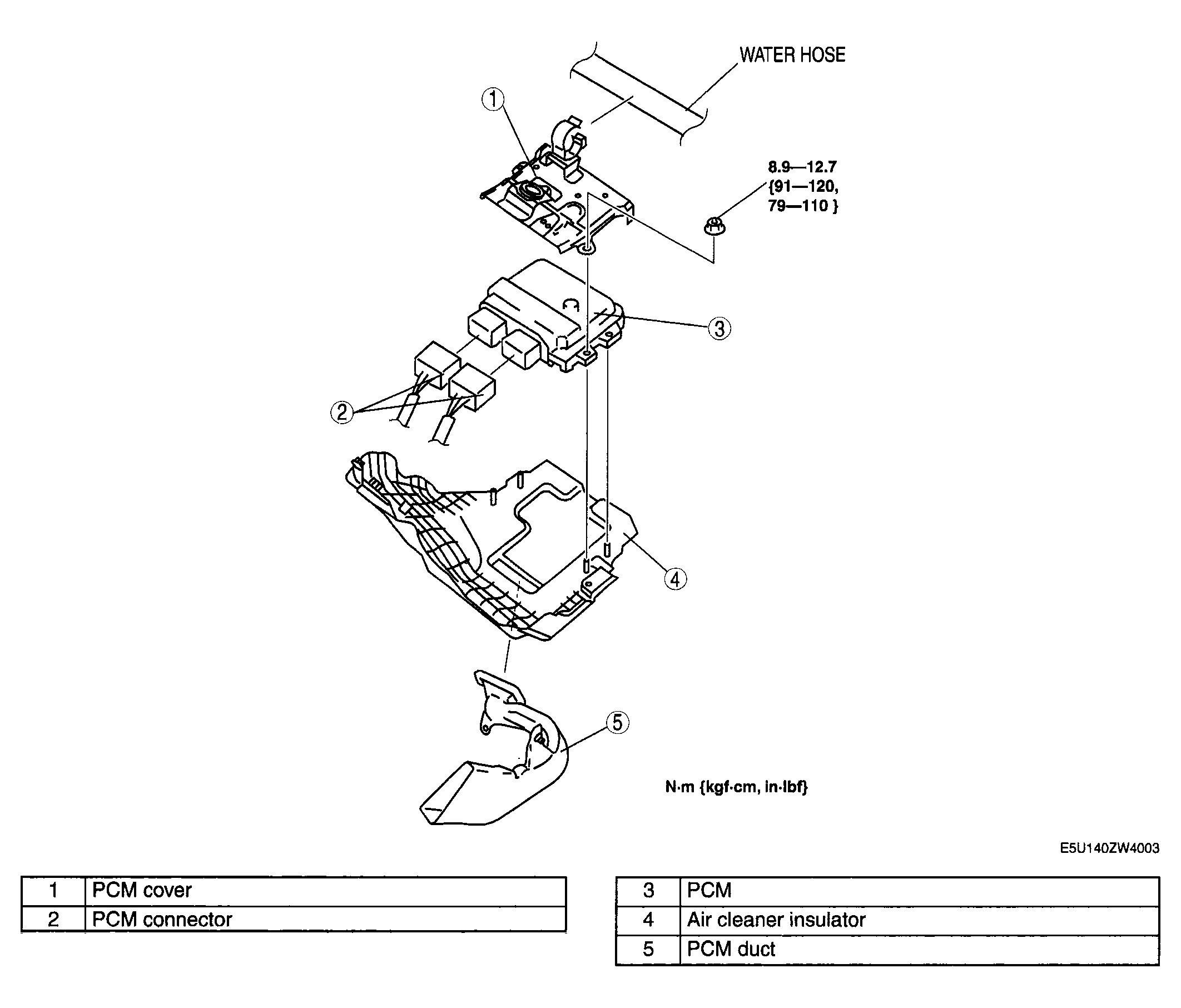 WATER HOSE

1

8.9—12.7 {91—120, 79—110 }

3

2

4

5

N·m {kgf·cm, in·lbf}

E5U140ZW4003

| 1 | PCM cover |
|---|---|
| 2 | PCM connector |

| 3 | PCM |
|---|---|
| 4 | Air cleaner insulator |
| 5 | PCM duct |